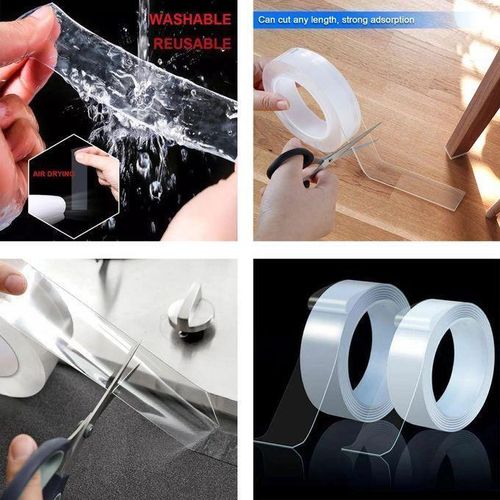 WASHABLE
REUSABLE

AIR DRYING

Can cut any length, strong adsorption