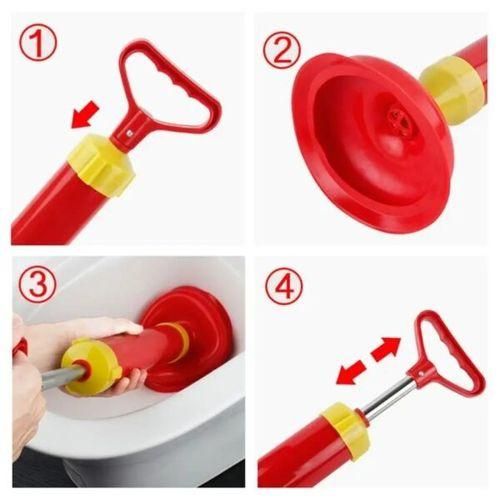 ①

②

③

④