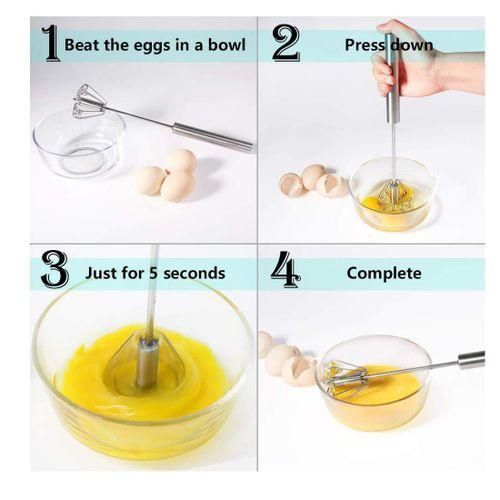 1 Beat the eggs in a bowl

2 Press down

3 Just for 5 seconds

4 Complete