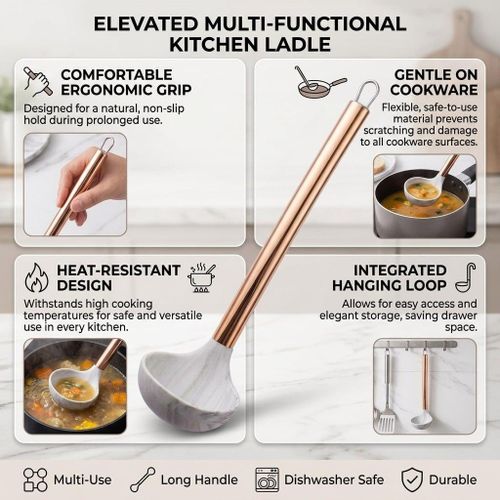 ELEVATED MULTI-FUNCTIONAL KITCHEN LADLE

COMFORTABLE ERGONOMIC GRIP

Designed for a natural, non-slip hold during prolonged use.

GENTLE ON COOKWARE

Flexible, safe-to-use material prevents scratching and damage to all cookware surfaces.

HEAT-RESISTANT DESIGN

Withstands high cooking temperatures for safe and versatile use in every kitchen.

INTEGRATED HANGING LOOP

Allows for easy access and elegant storage, saving drawer space.

Multi-Use Long Handle Dishwasher Safe Durable