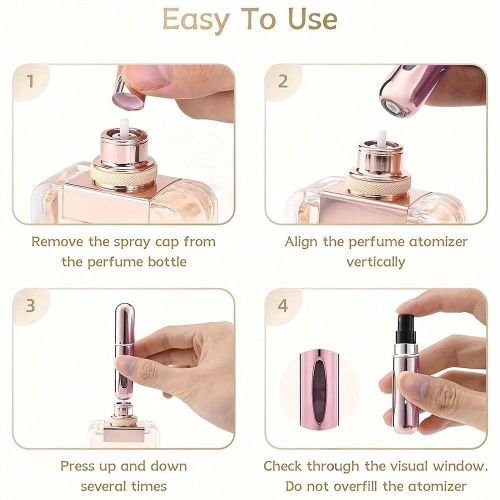 Easy To Use

1

Remove the spray cap from the perfume bottle

2

Align the perfume atomizer vertically

3

Press up and down several times

4

Check through the visual window. Do not overfill the atomizer