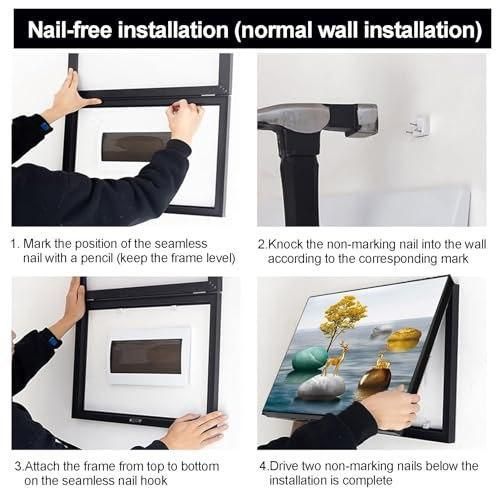 Nail-free installation (normal wall installation)

1. Mark the position of the seamless nail with a pencil (keep the frame level)

2.Knock the non-marking nail into the wall according to the corresponding mark

3.Attach the frame from top to bottom on the seamless nail hook

4.Drive two non-marking nails below the installation is complete