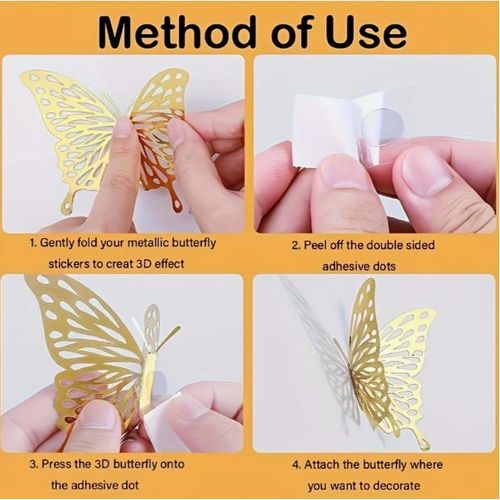 Method of Use

1. Gently fold your metallic butterfly stickers to creat 3D effect

2. Peel off the double sided adhesive dots

3. Press the 3D butterfly onto the adhesive dot

4. Attach the butterfly where you want to decorate