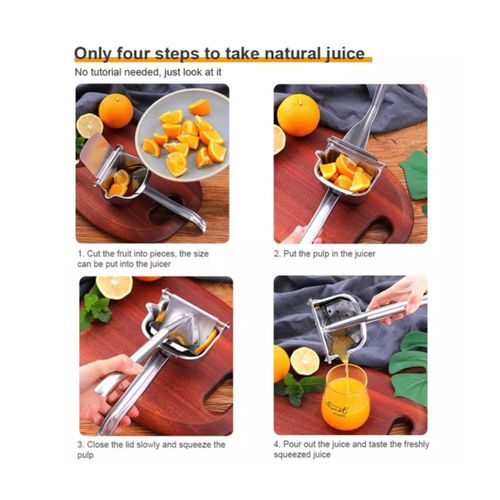 Only four steps to take natural juice
No tutorial needed, just look at it

1. Cut the fruit into pieces, the size can be put into the juicer

2. Put the pulp in the juicer

3. Close the lid slowly and squeeze the pulp

4. Pour out the juice and taste the freshly squeezed juice