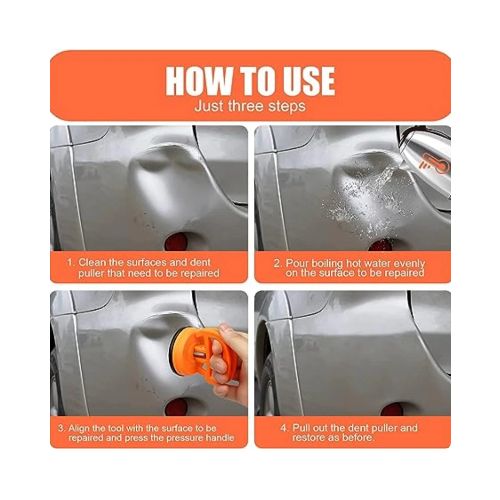 HOW TO USE
Just three steps

1. Clean the surfaces and dent puller that need to be repaired

2. Pour boiling hot water evenly on the surface to be repaired

3. Align the tool with the surface to be repaired and press the pressure handle

4. Pull out the dent puller and restore as before.