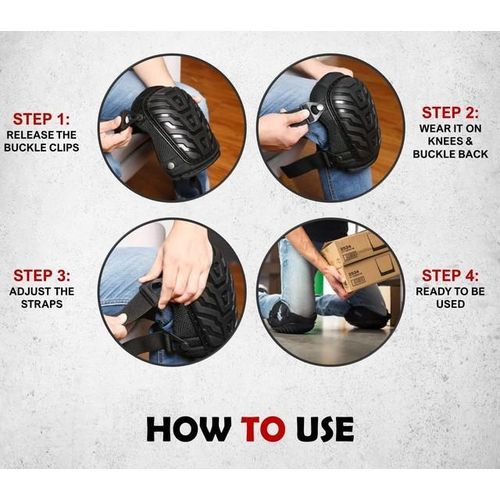 STEP 1:
RELEASE THE BUCKLE CLIPS

STEP 2:
WEAR IT ON KNEES & BUCKLE BACK

STEP 3:
ADJUST THE STRAPS

STEP 4:
READY TO BE USED

HOW TO USE