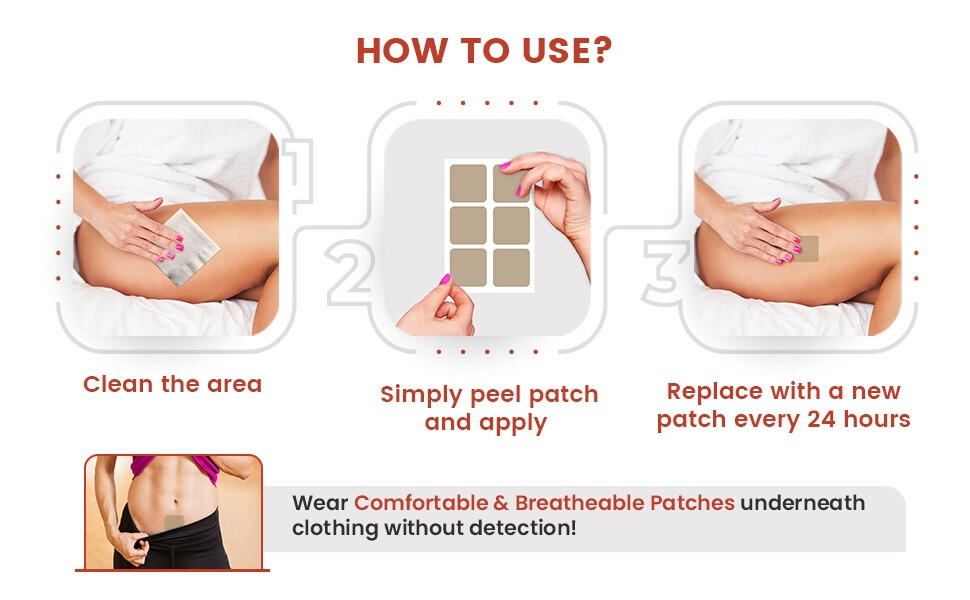 HOW TO USE?

1

Clean the area

2

Simply peel patch and apply

3

Replace with a new patch every 24 hours

Wear Comfortable & Breatheable Patches underneath clothing without detection!