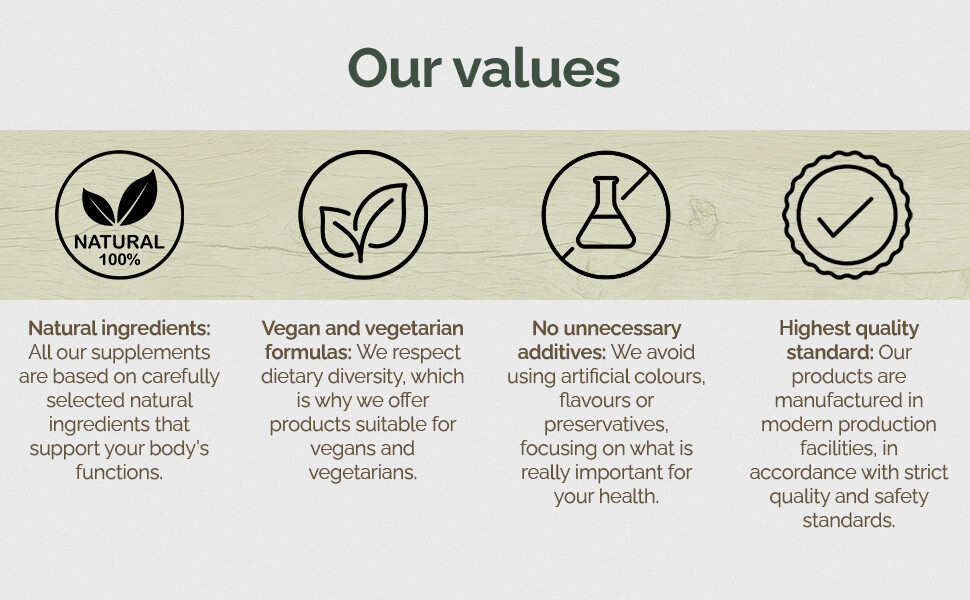 Our values

NATURAL 100%

Natural ingredients: All our supplements are based on carefully selected natural ingredients that support your body's functions.

Vegan and vegetarian formulas: We respect dietary diversity, which is why we offer products suitable for vegans and vegetarians.

No unnecessary additives: We avoid using artificial colours, flavours or preservatives, focusing on what is really important for your health.

Highest quality standard: Our products are manufactured in modern production facilities, in accordance with strict quality and safety standards.