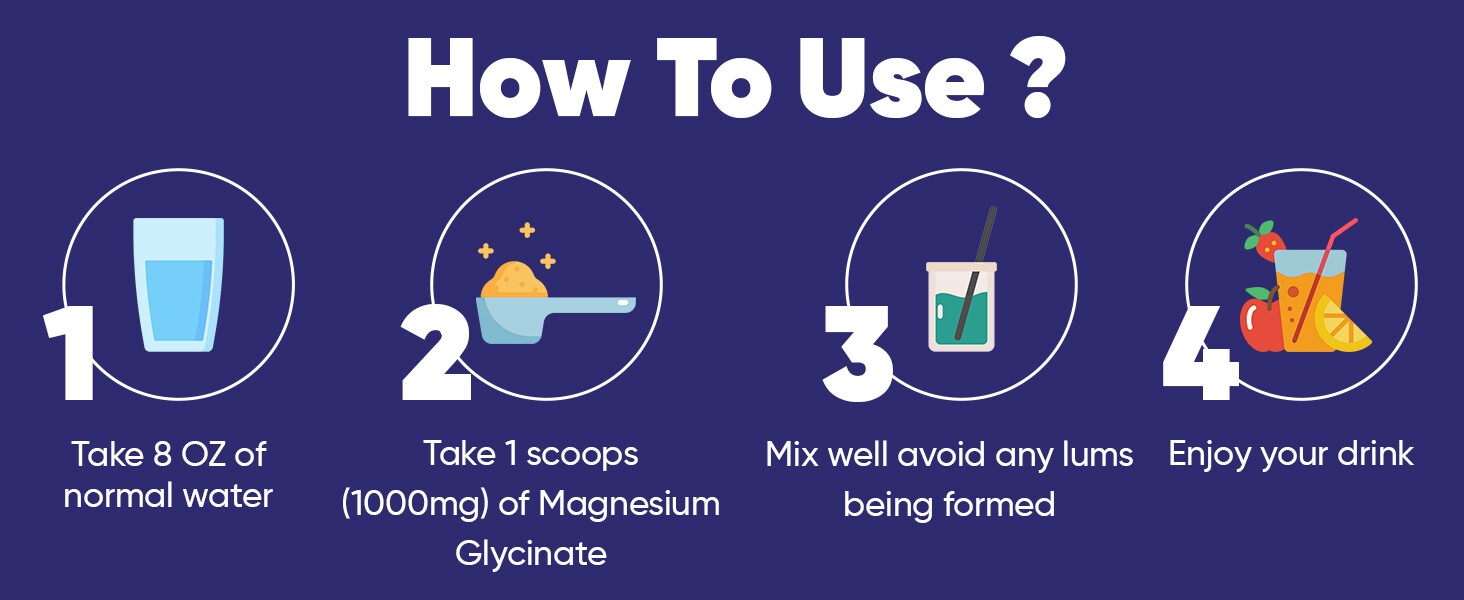 How To Use ?

1

Take 8 OZ of normal water

2

Take 1 scoops (1000mg) of Magnesium Glycinate

3

Mix well avoid any lums being formed

4

Enjoy your drink