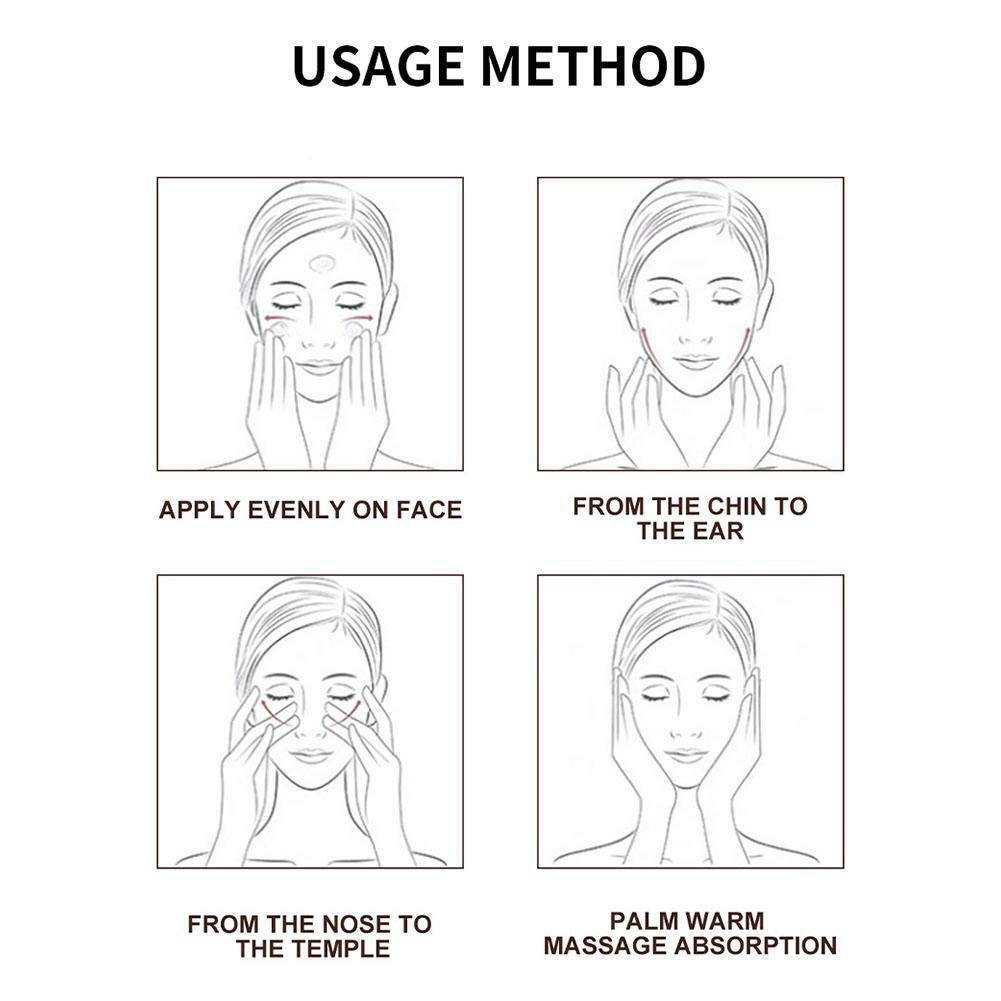 USAGE METHOD

APPLY EVENLY ON FACE

FROM THE CHIN TO THE EAR

FROM THE NOSE TO THE TEMPLE

PALM WARM MASSAGE ABSORPTION