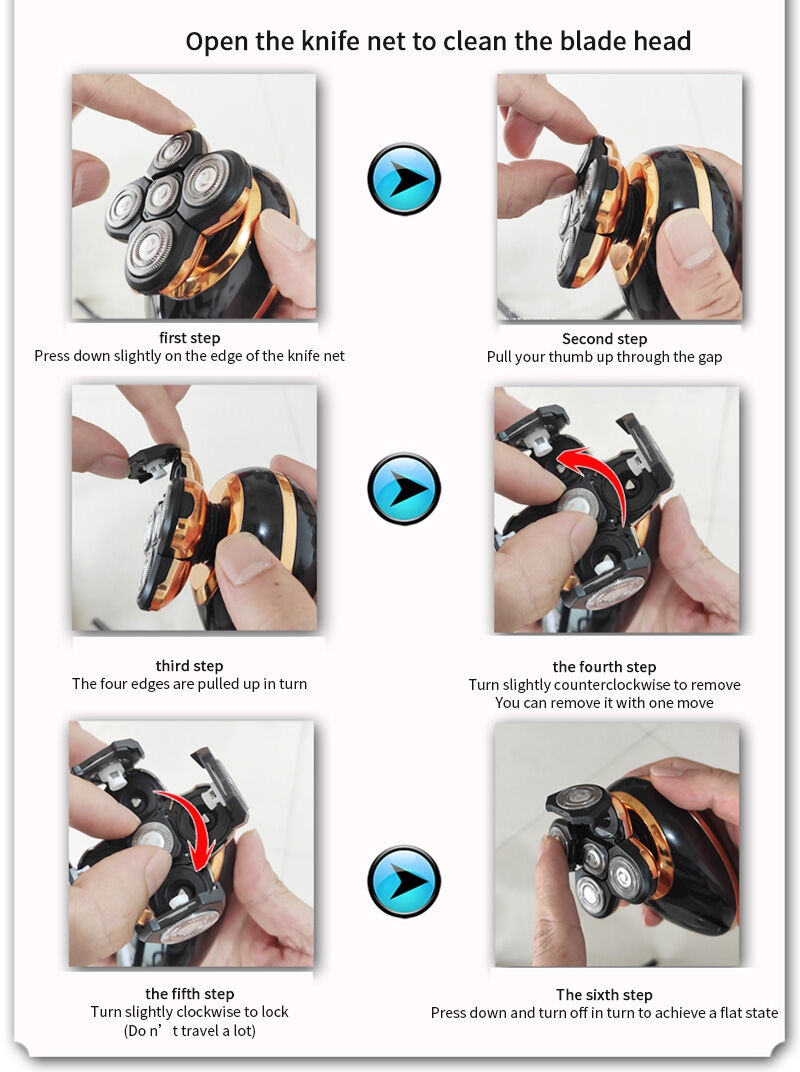 Open the knife net to clean the blade head

first step
Press down slightly on the edge of the knife net

Second step
Pull your thumb up through the gap

third step
The four edges are pulled up in turn

the fourth step
Turn slightly counterclockwise to remove
You can remove it with one move

the fifth step
Turn slightly clockwise to lock
(Do n’t travel a lot)

The sixth step
Press down and turn off in turn to achieve a flat state