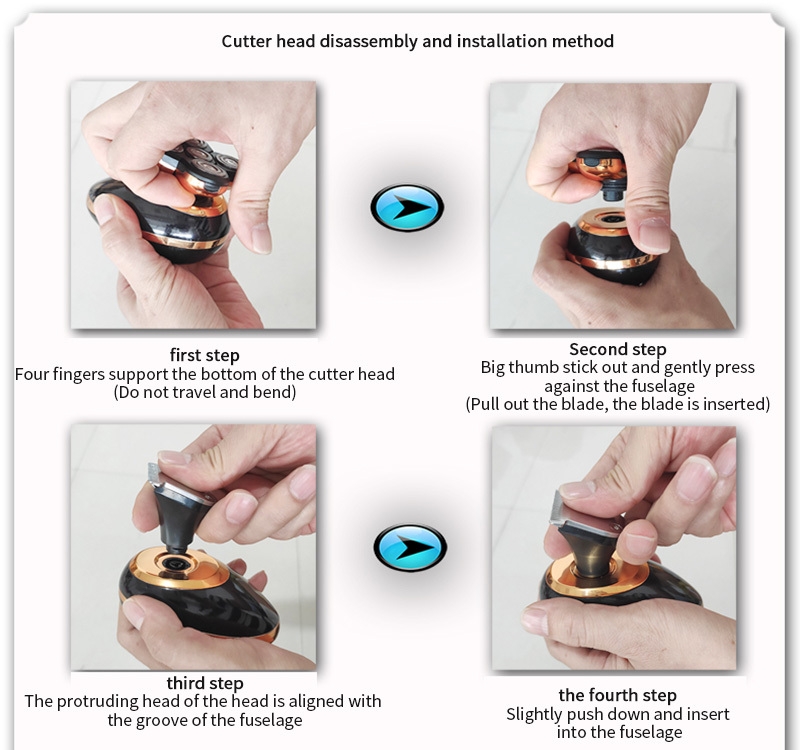 Cutter head disassembly and installation method

first step
Four fingers support the bottom of the cutter head
(Do not travel and bend)

Second step
Big thumb stick out and gently press against the fuselage
(Pull out the blade, the blade is inserted)

third step
The protruding head of the head is aligned with the groove of the fuselage

the fourth step
Slightly push down and insert into the fuselage