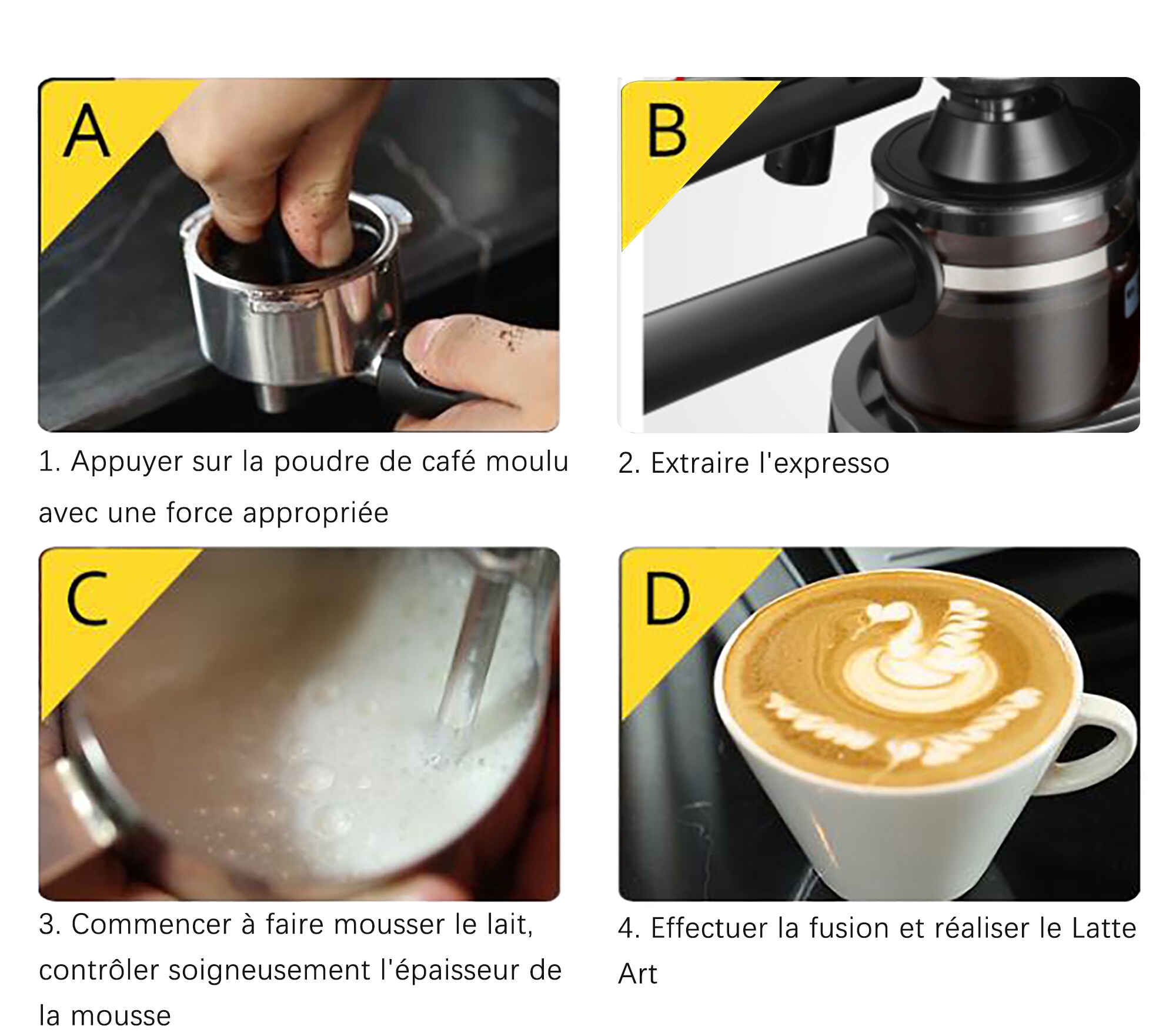 A

1. Appuyer sur la poudre de café moulu avec une force appropriée

B

2. Extraire l'expresso

C

3. Commencer à faire mousser le lait, contrôler soigneusement l'épaisseur de la mousse

D

4. Effectuer la fusion et réaliser le Latte Art