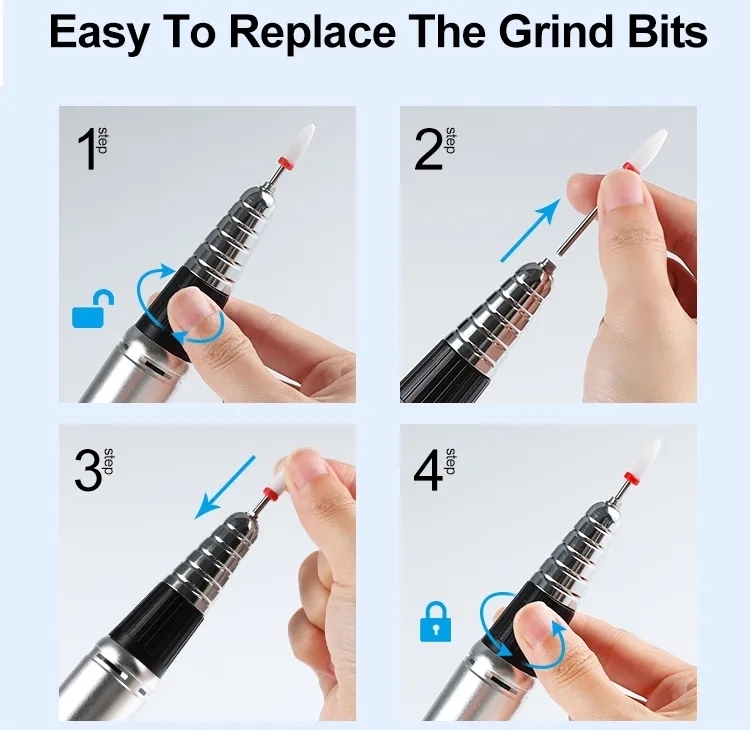 Easy To Replace The Grind Bits

1 step

2 step

3 step

4 step