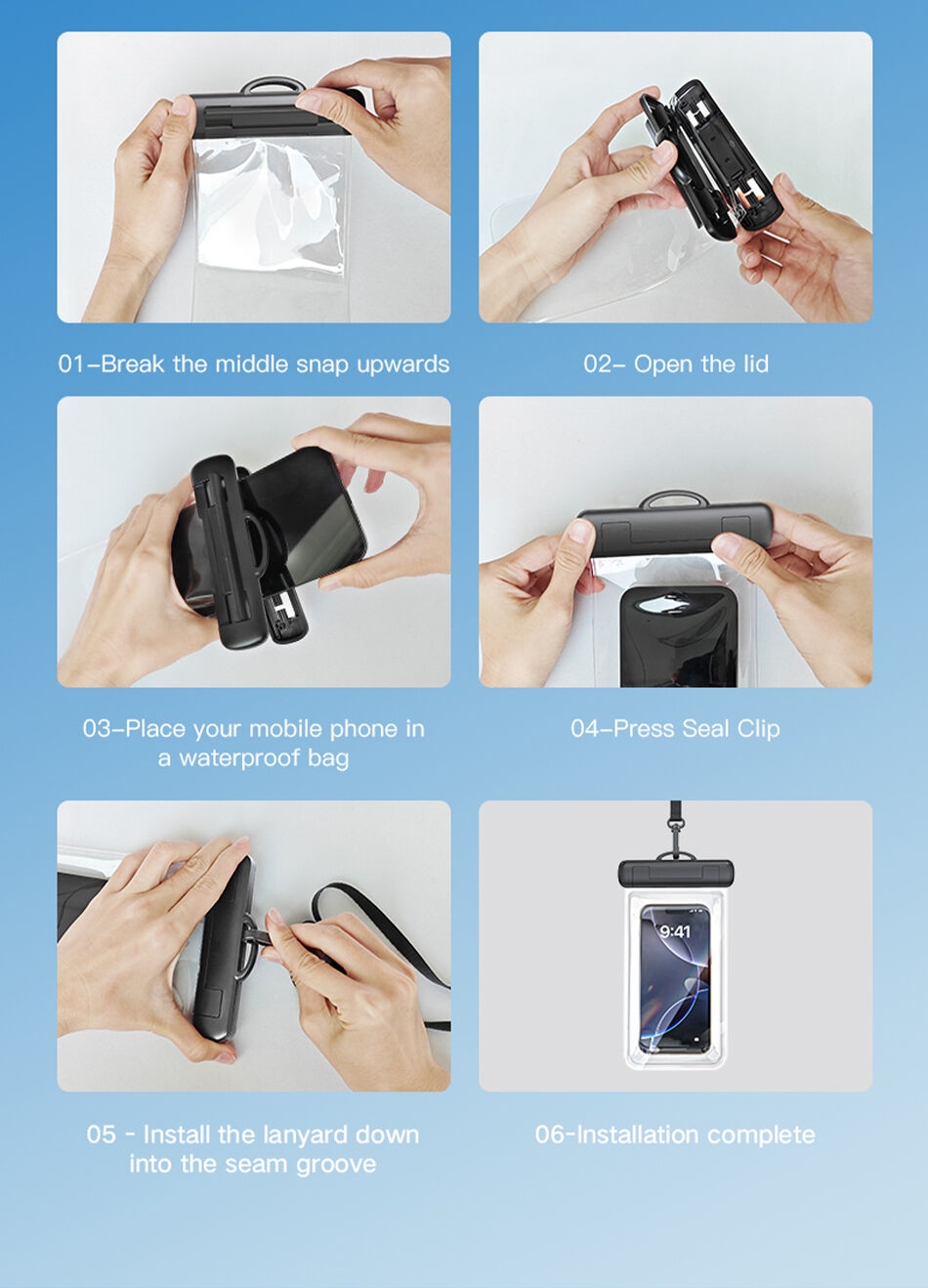 01–Break the middle snap upwards

02– Open the lid

03–Place your mobile phone in a waterproof bag

04–Press Seal Clip

05 - Install the lanyard down into the seam groove

9:41

06-Installation complete