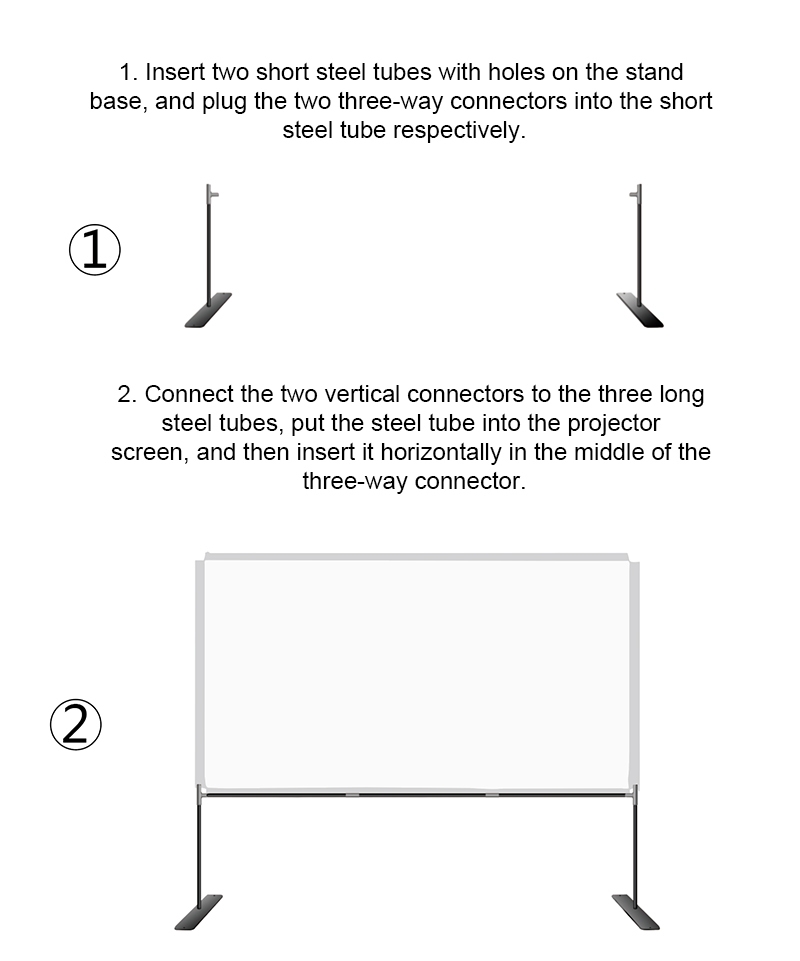 1. Insert two short steel tubes with holes on the stand base, and plug the two three-way connectors into the short steel tube respectively.

①

2. Connect the two vertical connectors to the three long steel tubes, put the steel tube into the projector screen, and then insert it horizontally in the middle of the three-way connector.

②