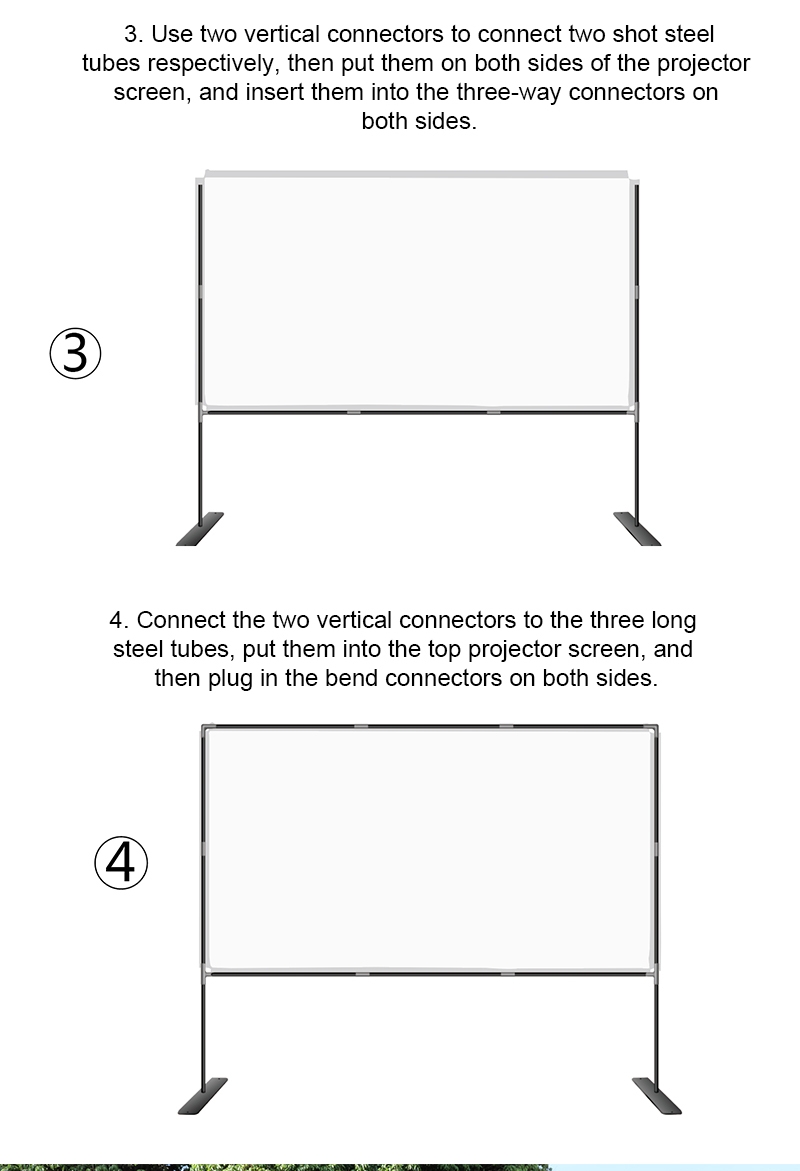 3. Use two vertical connectors to connect two shot steel tubes respectively, then put them on both sides of the projector screen, and insert them into the three-way connectors on both sides.

③

4. Connect the two vertical connectors to the three long steel tubes, put them into the top projector screen, and then plug in the bend connectors on both sides.

④