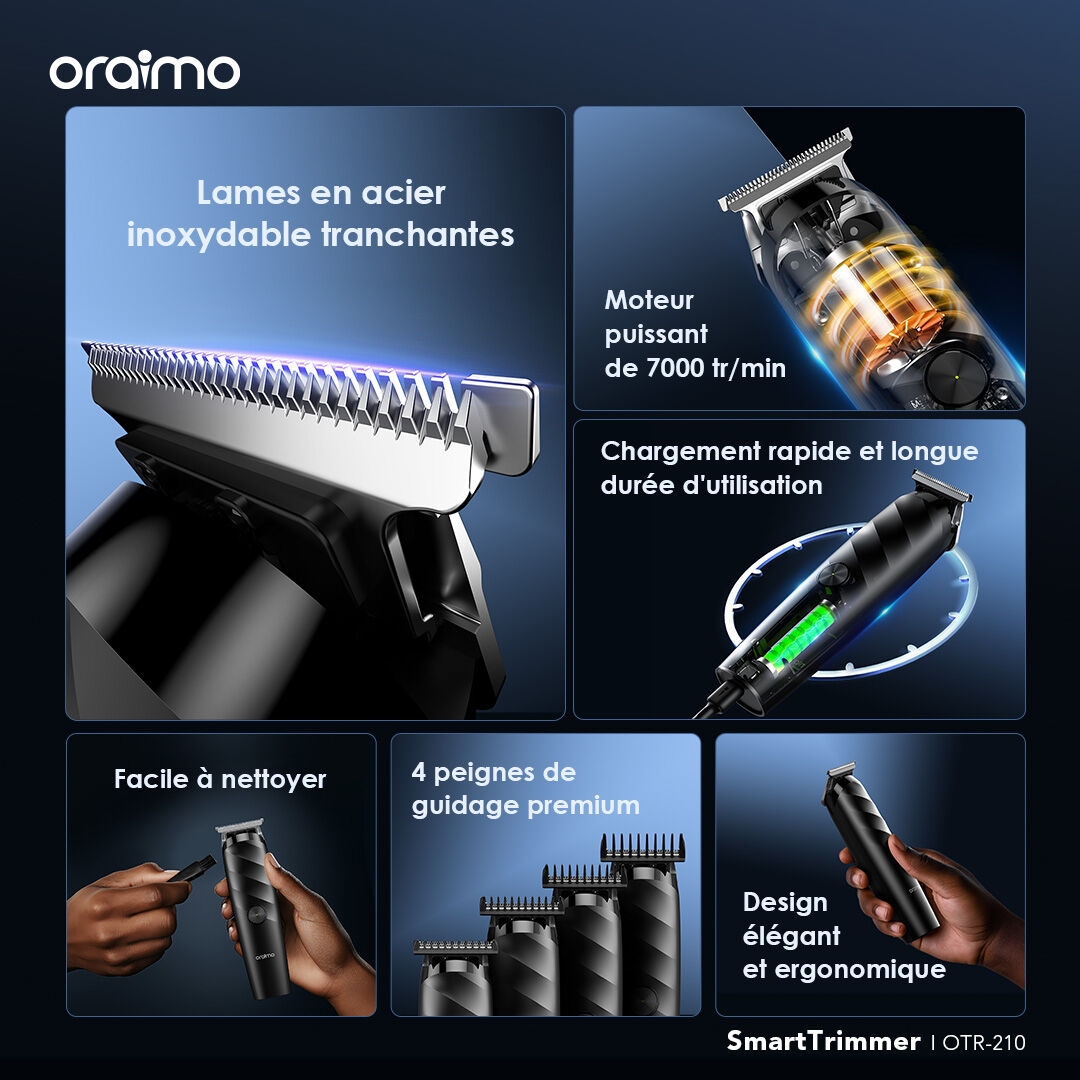 oraimo

Lames en acier inoxydable tranchantes

Moteur puissant de 7000 tr/min

Chargement rapide et longue durée d'utilisation

Facile à nettoyer

oraimo

4 peignes de guidage premium

Design élégant et ergonomique

SmartTrimmer | OTR-210