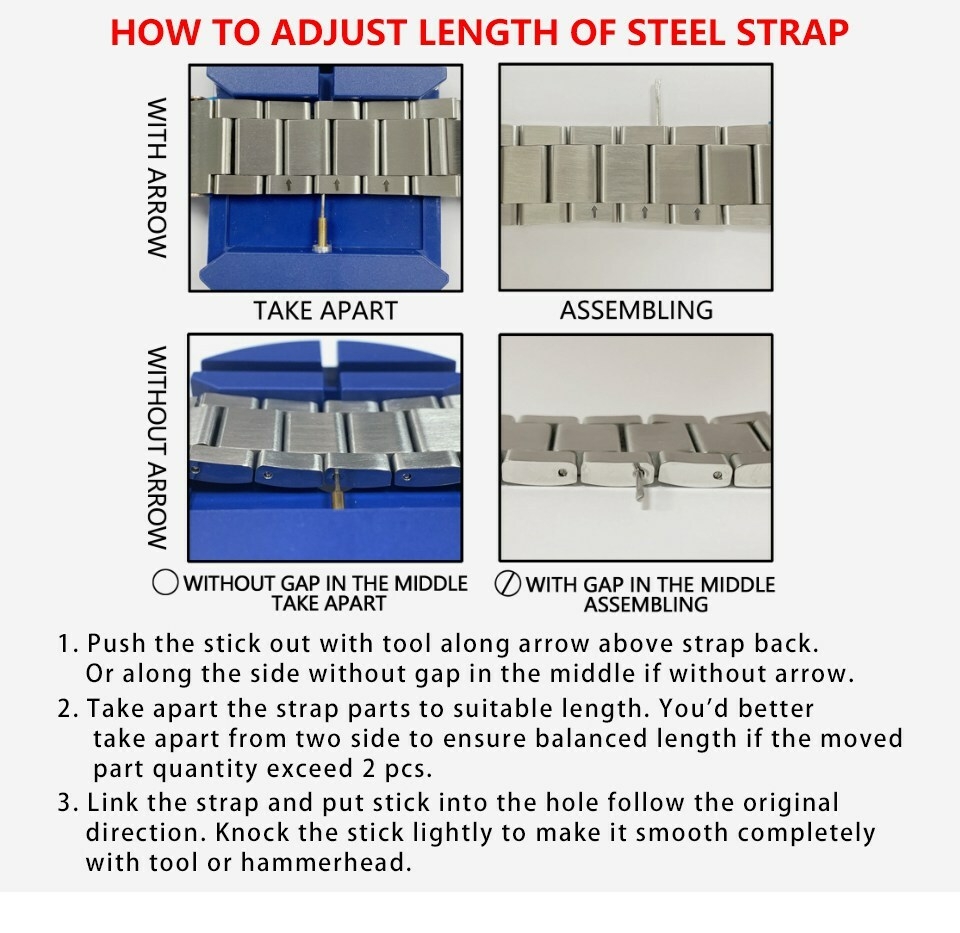 HOW TO ADJUST LENGTH OF STEEL STRAP

WITH ARROW

TAKE APART

ASSEMBLING

WITHOUT ARROW

WITHOUT GAP IN THE MIDDLE
TAKE APART

WITH GAP IN THE MIDDLE
ASSEMBLING

1. Push the stick out with tool along arrow above strap back. Or along the side without gap in the middle if without arrow.
2. Take apart the strap parts to suitable length. You'd better take apart from two side to ensure balanced length if the moved part quantity exceed 2 pcs.
3. Link the strap and put stick into the hole follow the original direction. Knock the stick lightly to make it smooth completely with tool or hammerhead.