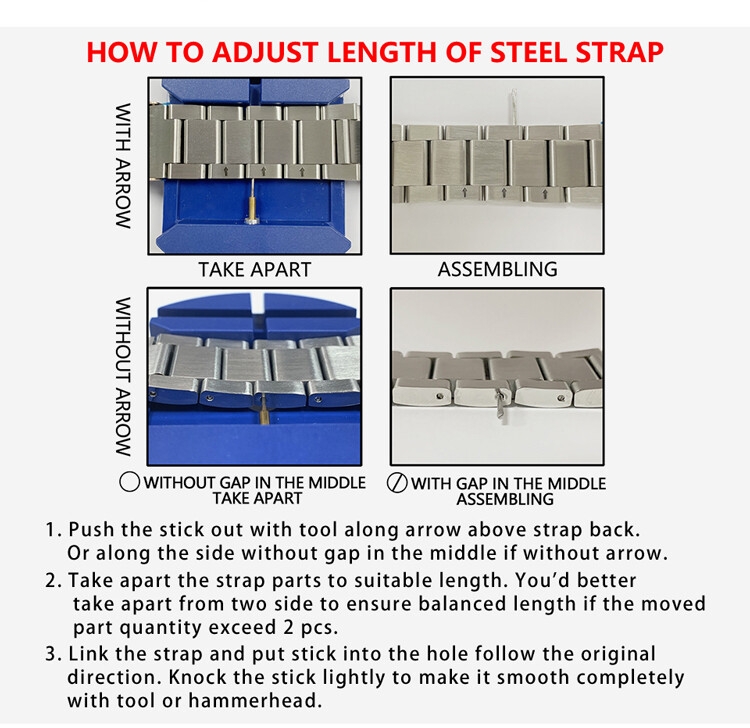 HOW TO ADJUST LENGTH OF STEEL STRAP

WITH ARROW

TAKE APART

ASSEMBLING

WITHOUT ARROW

WITHOUT GAP IN THE MIDDLE
TAKE APART

WITH GAP IN THE MIDDLE
ASSEMBLING

1. Push the stick out with tool along arrow above strap back. Or along the side without gap in the middle if without arrow.

2. Take apart the strap parts to suitable length. You'd better take apart from two side to ensure balanced length if the moved part quantity exceed 2 pcs.

3. Link the strap and put stick into the hole follow the original direction. Knock the stick lightly to make it smooth completely with tool or hammerhead.