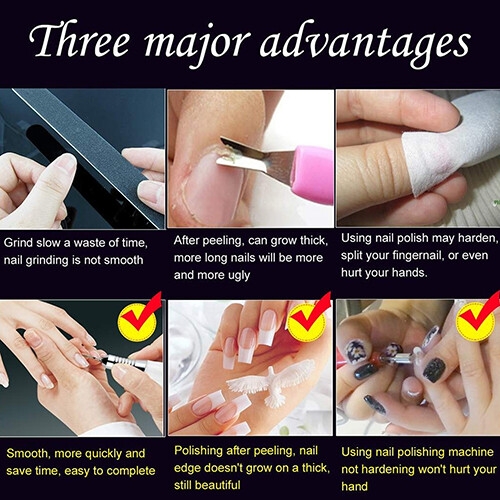 Three major advantages

Grind slow a waste of time, nail grinding is not smooth

After peeling, can grow thick, more long nails will be more and more ugly

Using nail polish may harden, split your fingernail, or even hurt your hands.

Smooth, more quickly and save time, easy to complete

Polishing after peeling, nail edge doesn't grow on a thick, still beautiful

Using nail polishing machine not hardening won't hurt your hand