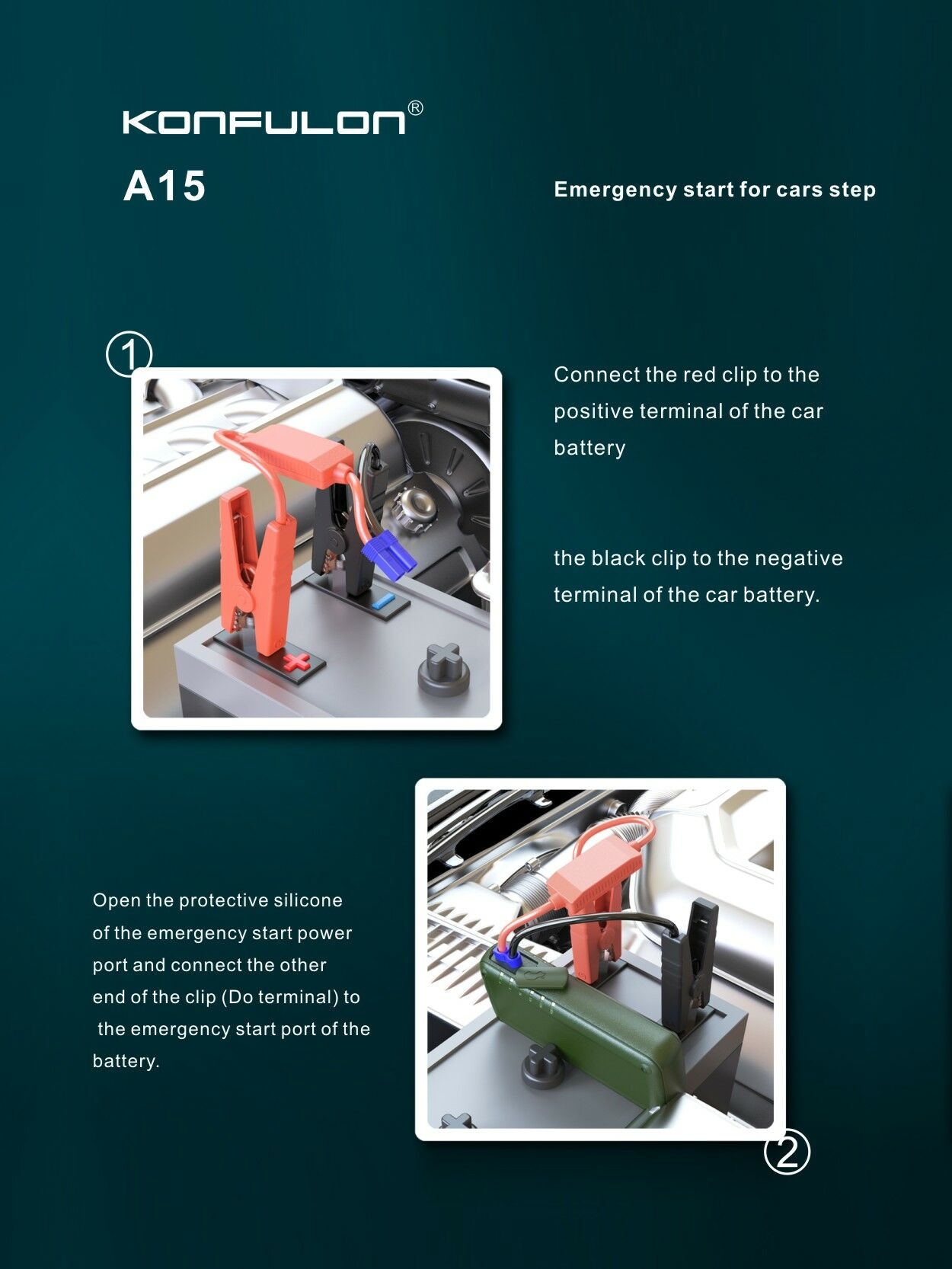 KONFULON®

A15

Emergency start for cars step

①

Connect the red clip to the positive terminal of the car battery

the black clip to the negative terminal of the car battery.

Open the protective silicone of the emergency start power port and connect the other end of the clip (Do terminal) to the emergency start port of the battery.

②