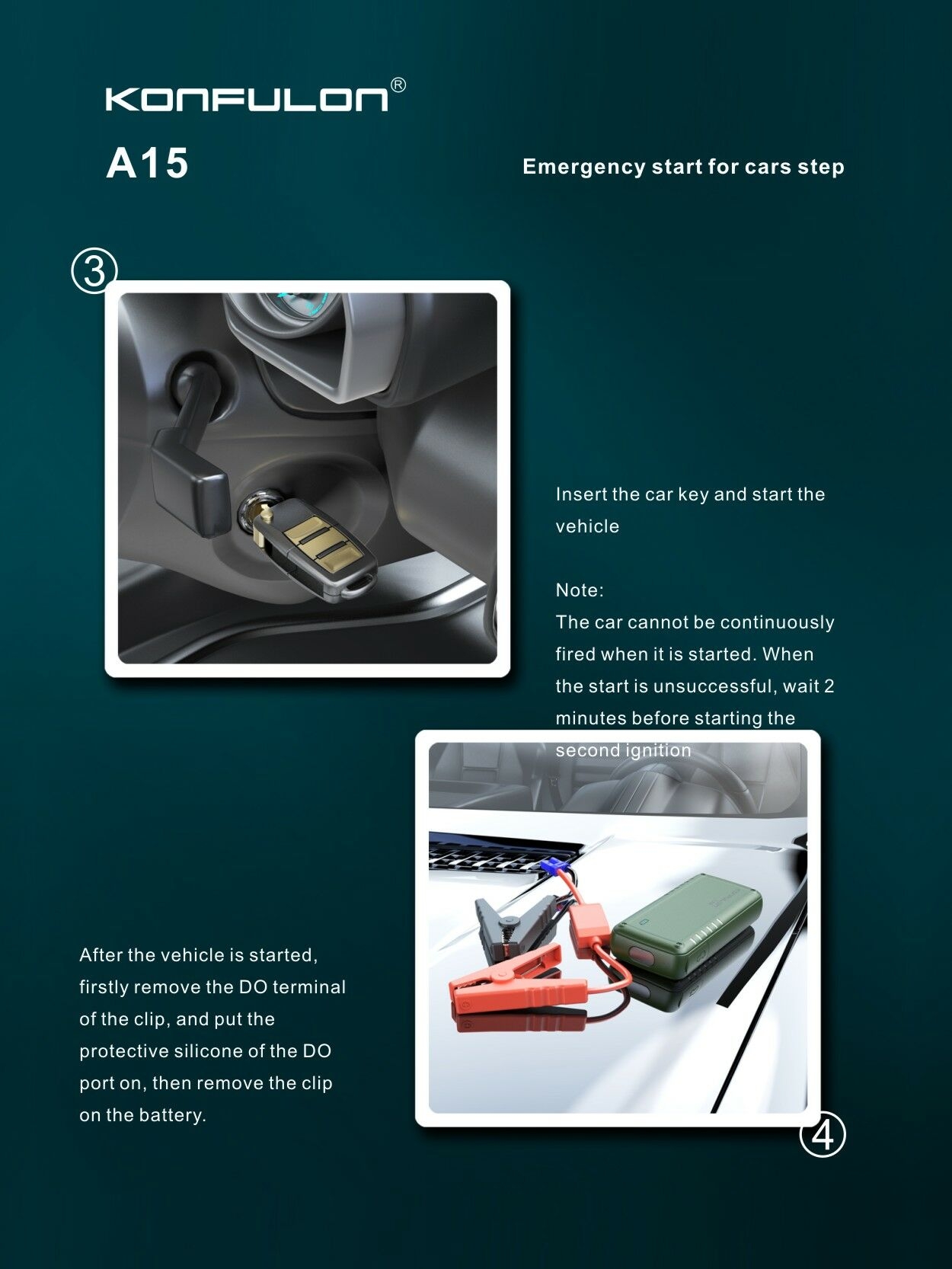 KONFULON®

A15

Emergency start for cars step

③

Insert the car key and start the vehicle

Note:
The car cannot be continuously fired when it is started. When the start is unsuccessful, wait 2 minutes before starting the second ignition

After the vehicle is started, firstly remove the DO terminal of the clip, and put the protective silicone of the DO port on, then remove the clip on the battery.

④