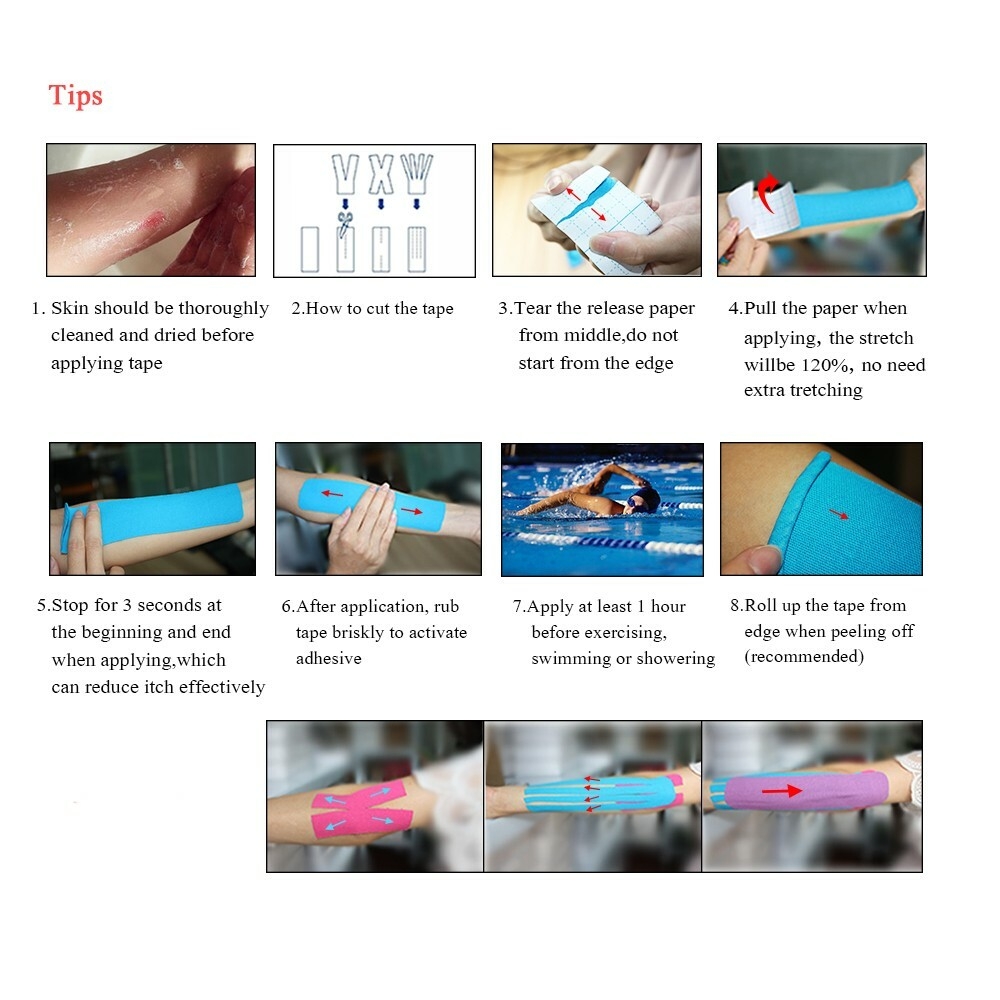 Tips

1. Skin should be thoroughly cleaned and dried before applying tape

2.How to cut the tape

3.Tear the release paper from middle,do not start from the edge

4.Pull the paper when applying, the stretch willbe 120%, no need extra tretching

5.Stop for 3 seconds at the beginning and end when applying,which can reduce itch effectively

6.After application, rub tape briskly to activate adhesive

7.Apply at least 1 hour before exercising, swimming or showering

8.Roll up the tape from edge when peeling off (recommended)