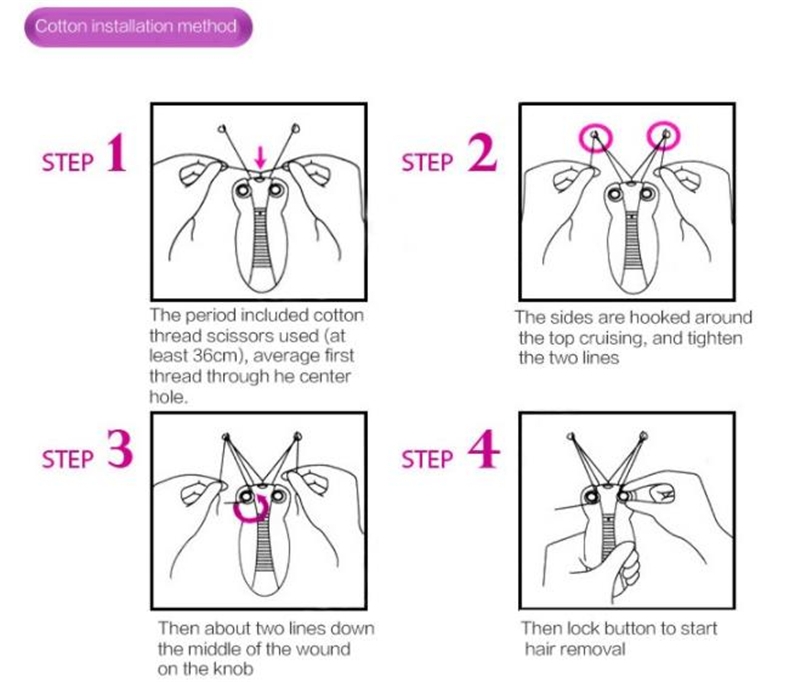 Cotton installation method

STEP 1

The period included cotton thread scissors used (at least 36cm), average first thread through he center hole.

STEP 2

The sides are hooked around the top cruising, and tighten the two lines

STEP 3

Then about two lines down the middle of the wound on the knob

STEP 4

Then lock button to start hair removal