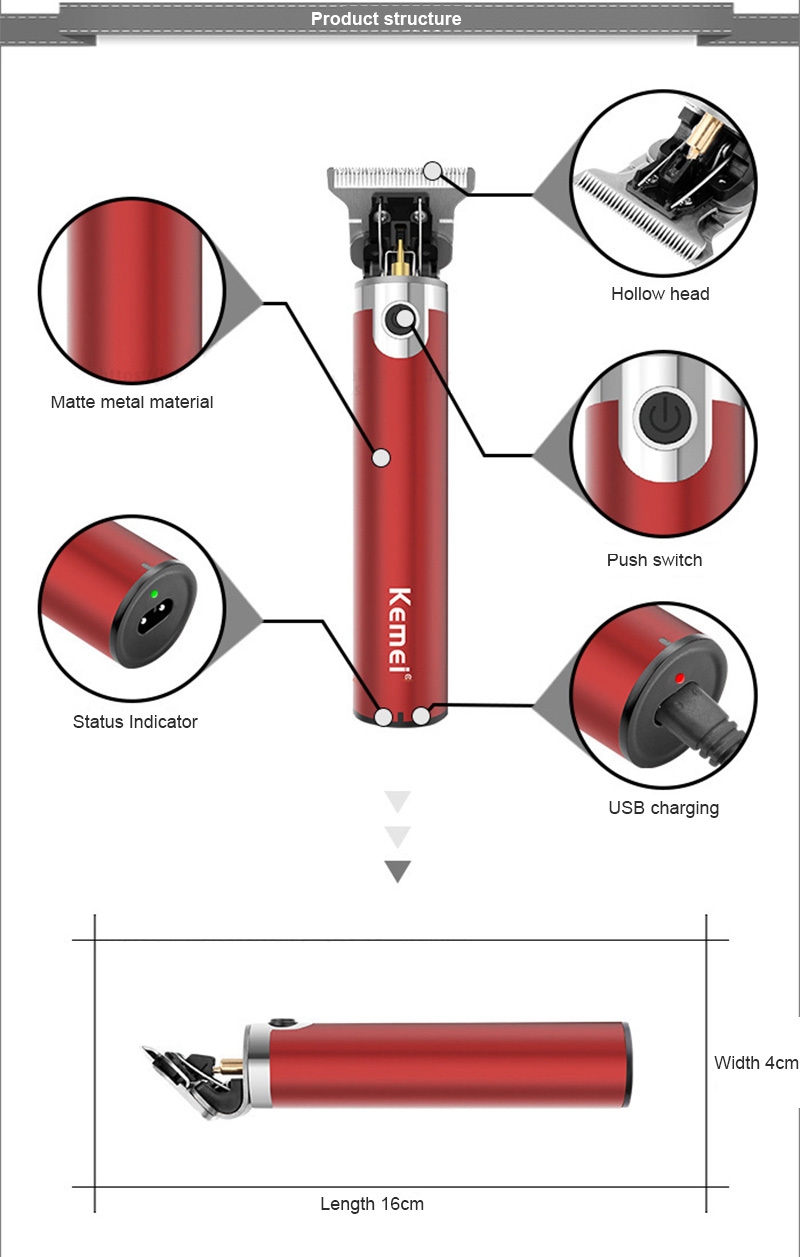 Product structure

Hollow head

Matte metal material

Push switch

Kemei

Status Indicator

USB charging

Width 4cm

Length 16cm