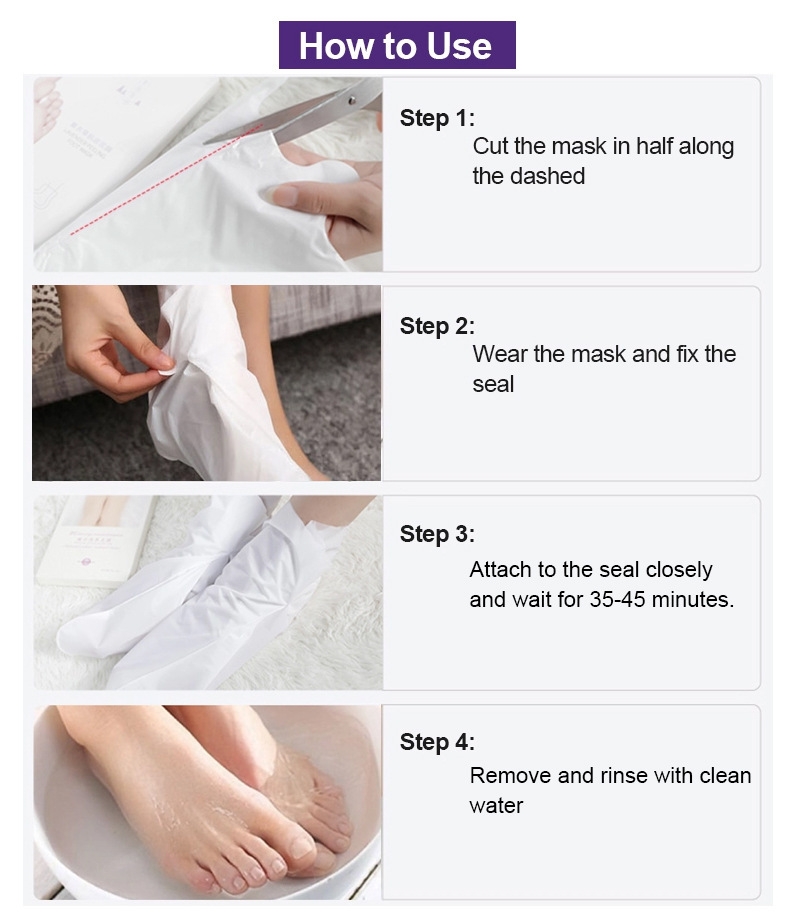 How to Use

Step 1:
Cut the mask in half along the dashed

Step 2:
Wear the mask and fix the seal

Step 3:
Attach to the seal closely and wait for 35-45 minutes.

Step 4:
Remove and rinse with clean water