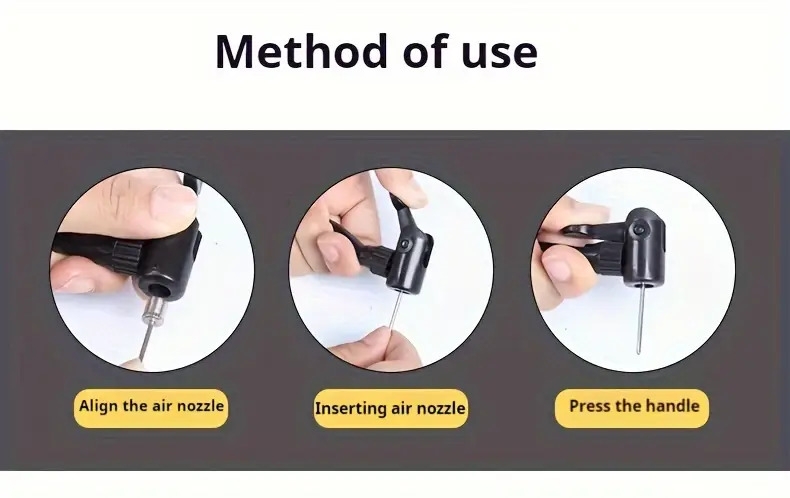 Method of use

Align the air nozzle

Inserting air nozzle

Press the handle