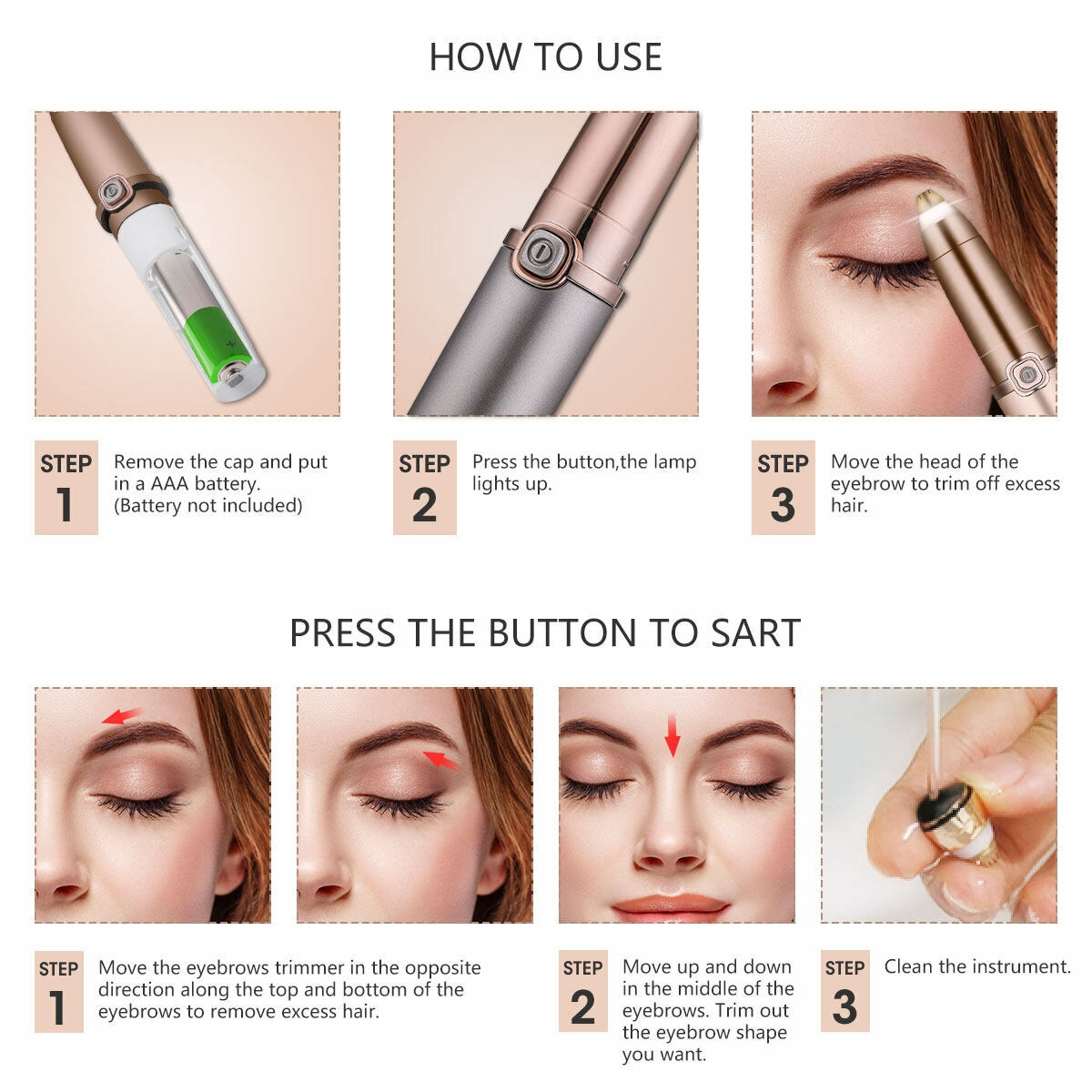 HOW TO USE

STEP 1 Remove the cap and put in a AAA battery. (Battery not included)

STEP 2 Press the button,the lamp lights up.

STEP 3 Move the head of the eyebrow to trim off excess hair.

PRESS THE BUTTON TO SART

STEP 1 Move the eyebrows trimmer in the opposite direction along the top and bottom of the eyebrows to remove excess hair.

STEP 2 Move up and down in the middle of the eyebrows. Trim out the eyebrow shape you want.

STEP 3 Clean the instrument.