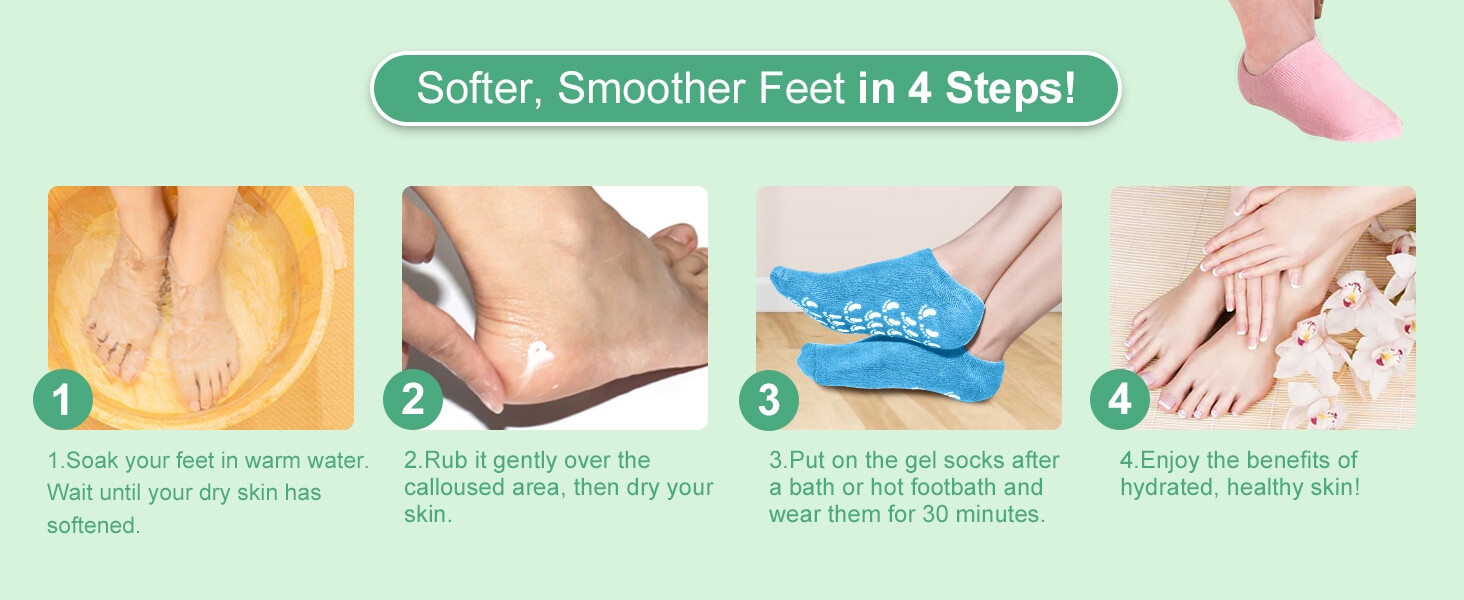 Softer, Smoother Feet in 4 Steps!

1

1.Soak your feet in warm water. Wait until your dry skin has softened.

2

2.Rub it gently over the calloused area, then dry your skin.

3

3.Put on the gel socks after a bath or hot footbath and wear them for 30 minutes.

4

4.Enjoy the benefits of hydrated, healthy skin!