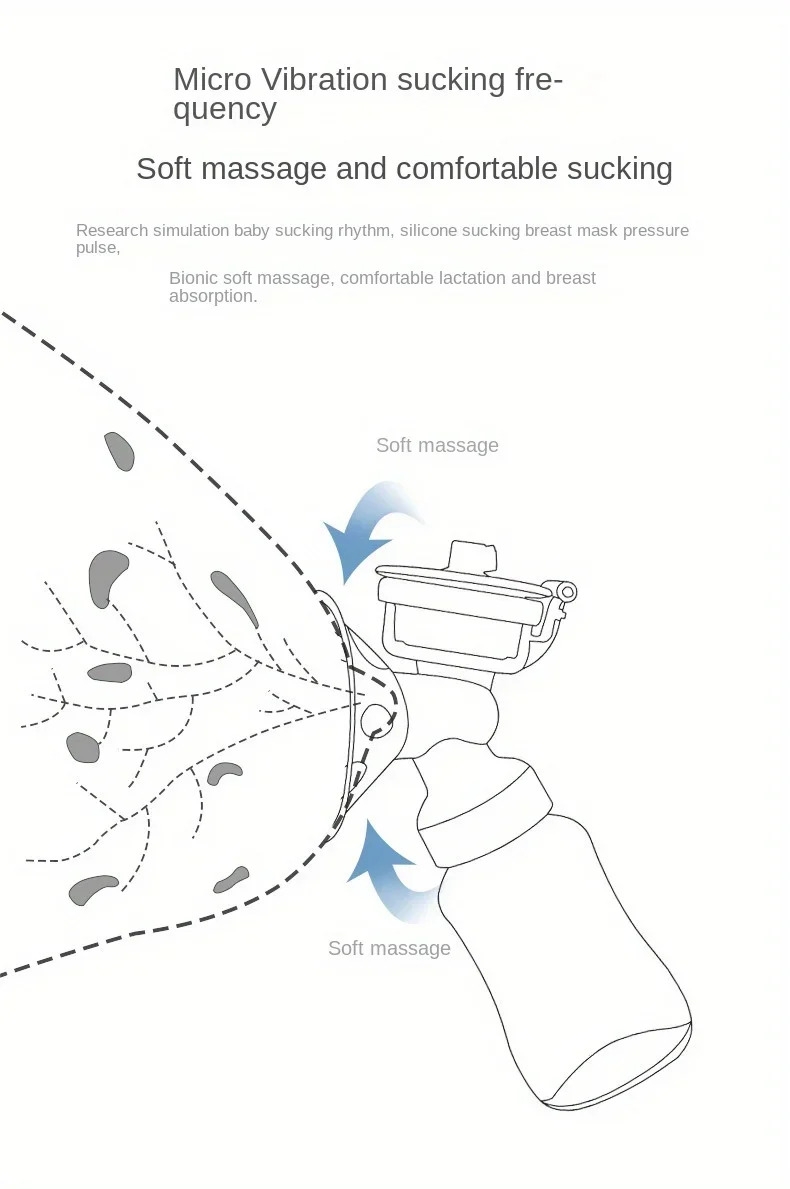 Micro Vibration sucking frequency

Soft massage and comfortable sucking

Research simulation baby sucking rhythm, silicone sucking breast mask pressure pulse,

Bionic soft massage, comfortable lactation and breast absorption.

Soft massage

Soft massage