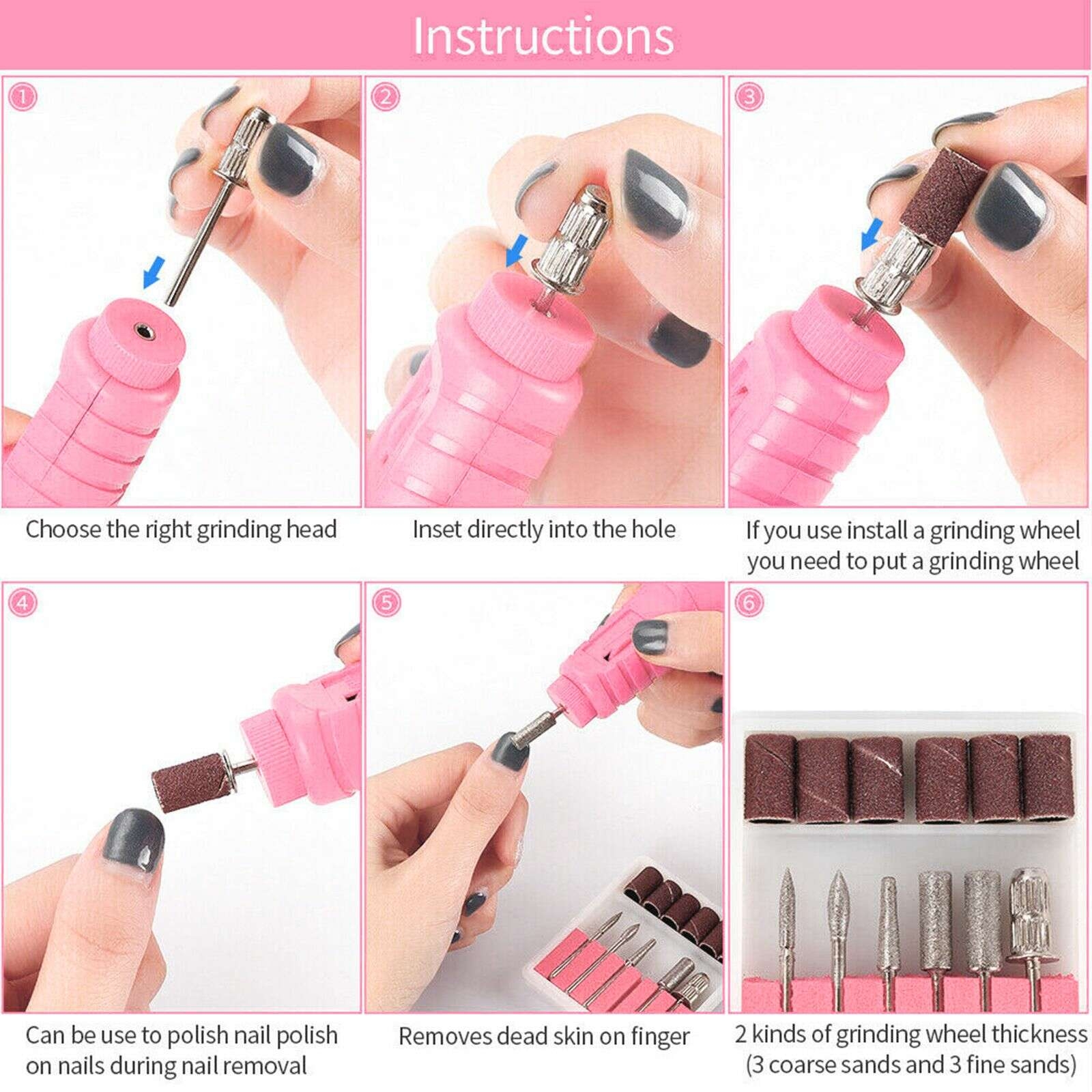 Instructions

1

Choose the right grinding head

2

Inset directly into the hole

3

If you use install a grinding wheel you need to put a grinding wheel

4

Can be use to polish nail polish on nails during nail removal

5

Removes dead skin on finger

6

2 kinds of grinding wheel thickness (3 coarse sands and 3 fine sands)