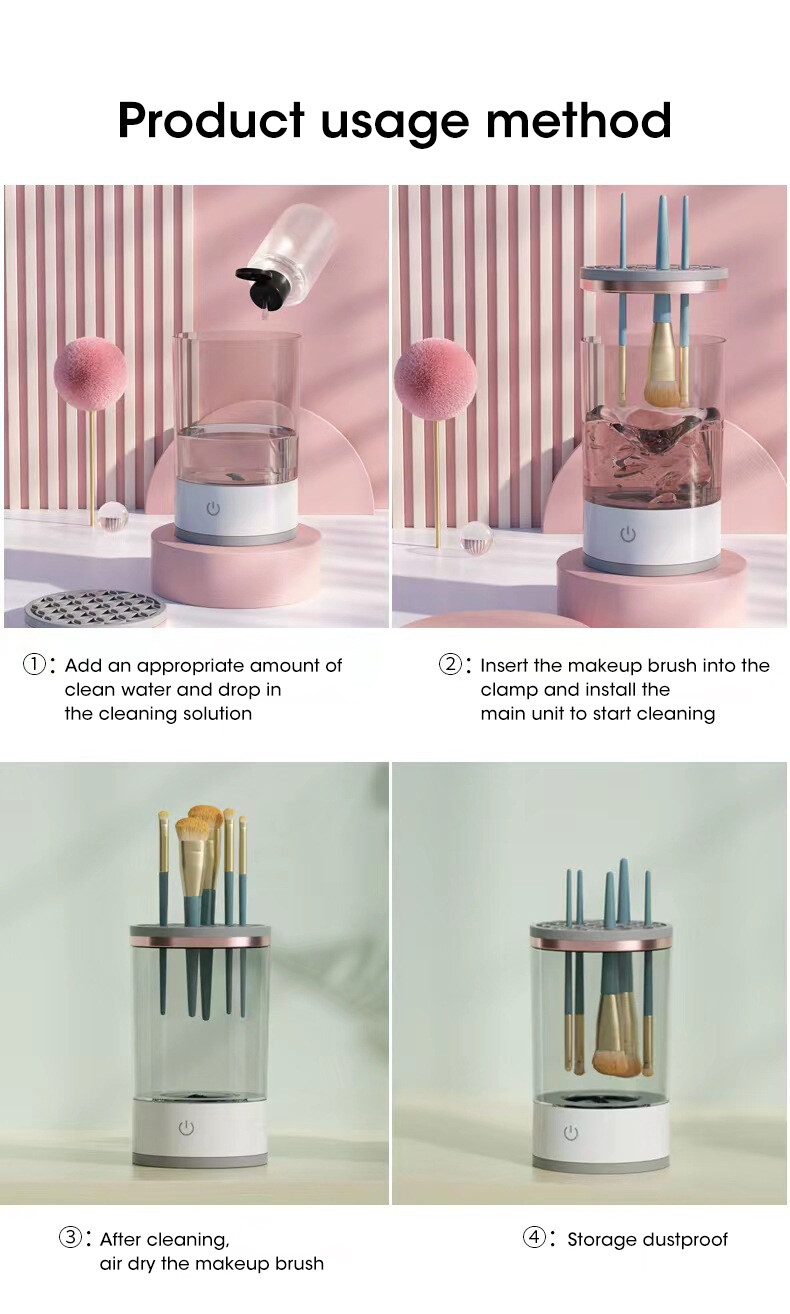 Product usage method

①: Add an appropriate amount of clean water and drop in the cleaning solution

②: Insert the makeup brush into the clamp and install the main unit to start cleaning

③: After cleaning, air dry the makeup brush

④: Storage dustproof