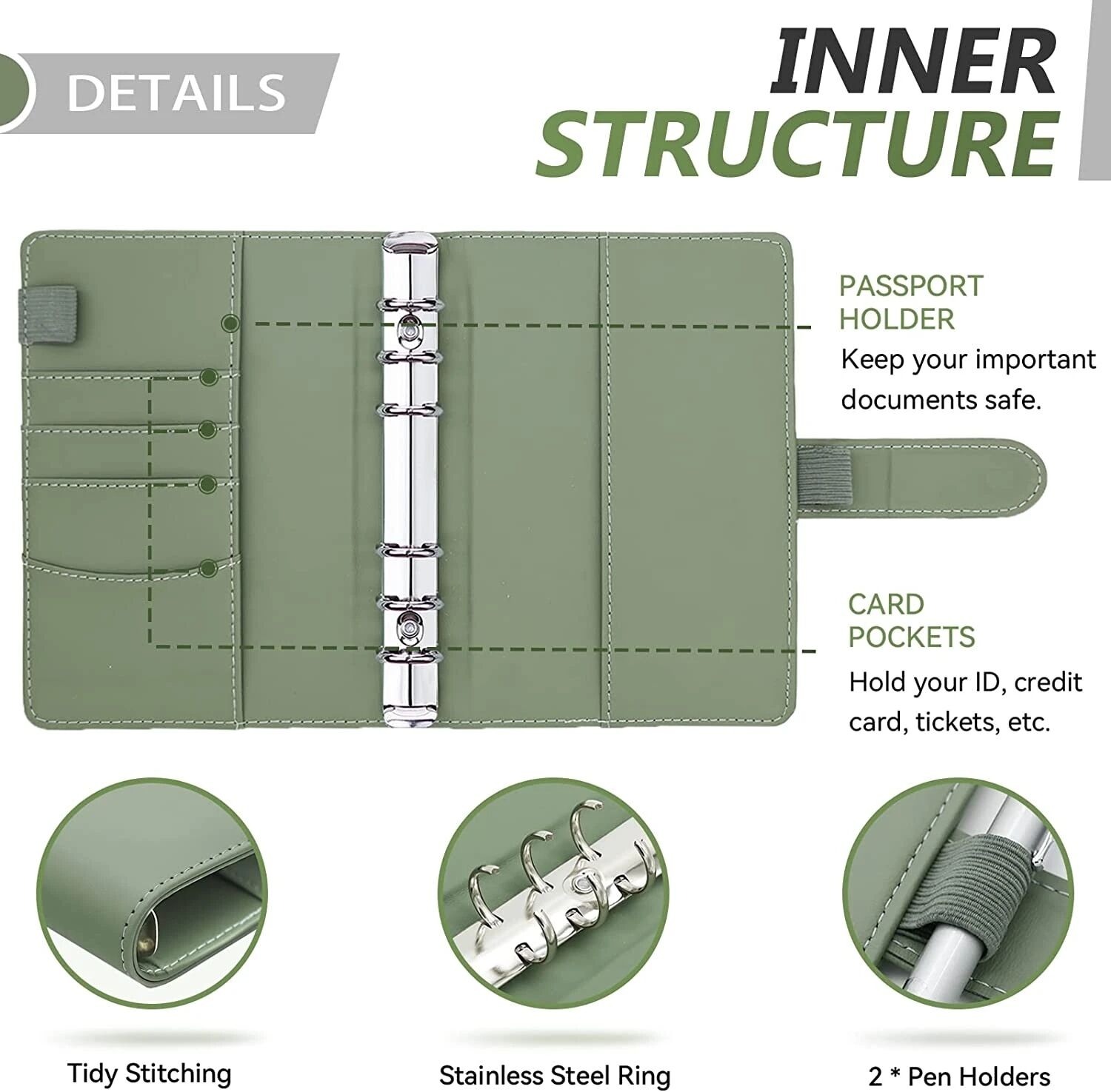 DETAILS

INNER
STRUCTURE

PASSPORT
HOLDER
Keep your important documents safe.

CARD
POCKETS
Hold your ID, credit card, tickets, etc.

Tidy Stitching

Stainless Steel Ring

2 * Pen Holders