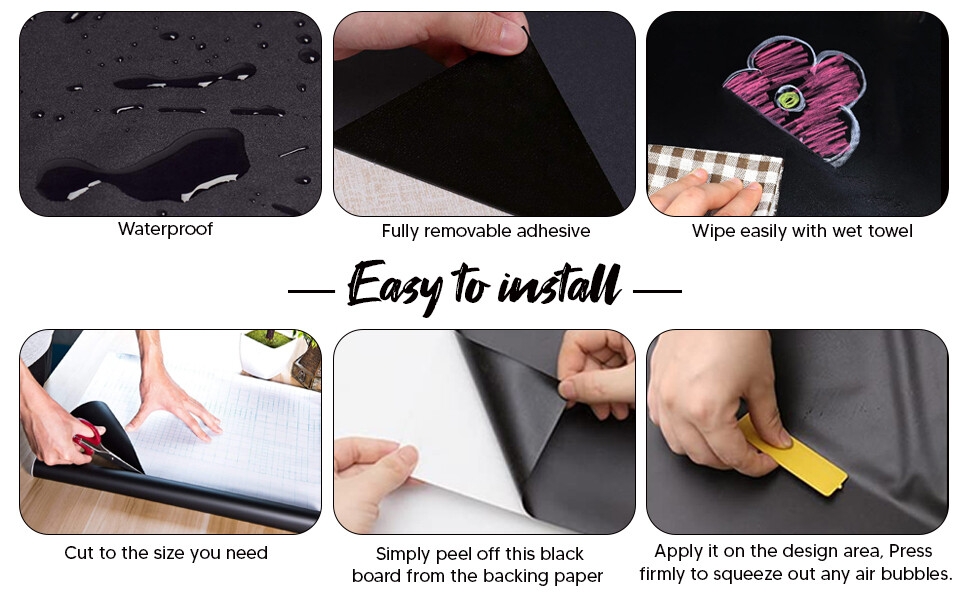 Waterproof

Fully removable adhesive

Wipe easily with wet towel

— Easy to install —

Cut to the size you need

Simply peel off this black board from the backing paper

Apply it on the design area, Press firmly to squeeze out any air bubbles.