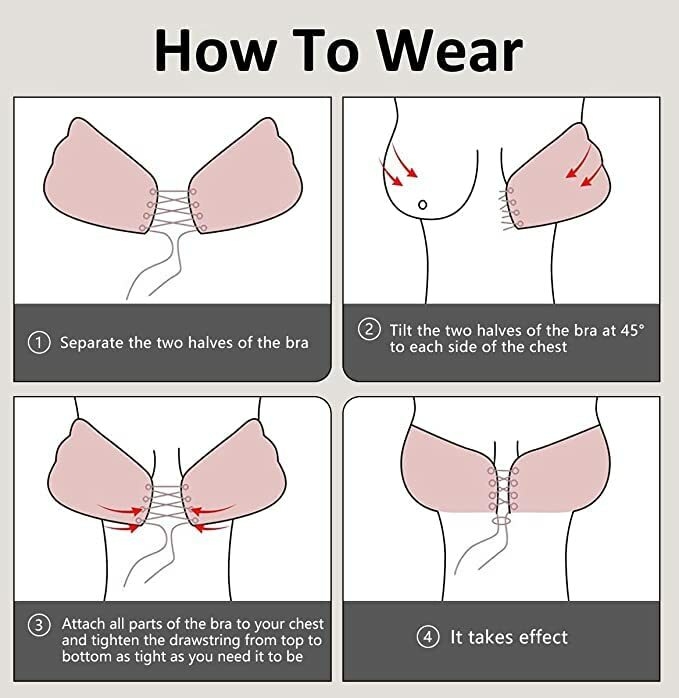 How To Wear

① Separate the two halves of the bra

② Tilt the two halves of the bra at 45° to each side of the chest

③ Attach all parts of the bra to your chest and tighten the drawstring from top to bottom as tight as you need it to be

④ It takes effect