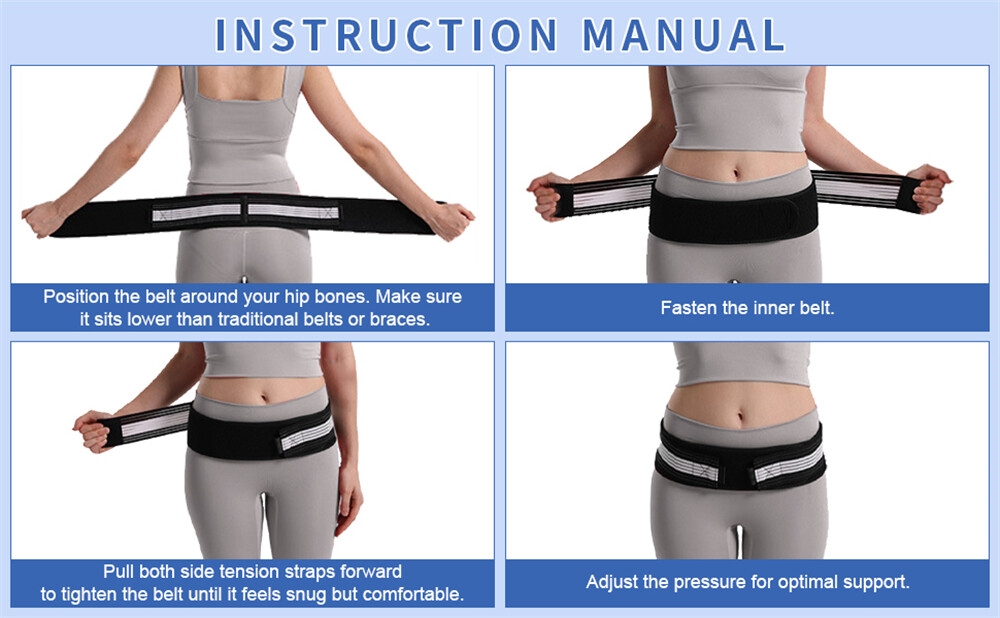 INSTRUCTION MANUAL

Position the belt around your hip bones. Make sure it sits lower than traditional belts or braces.

Fasten the inner belt.

Pull both side tension straps forward to tighten the belt until it feels snug but comfortable.

Adjust the pressure for optimal support.