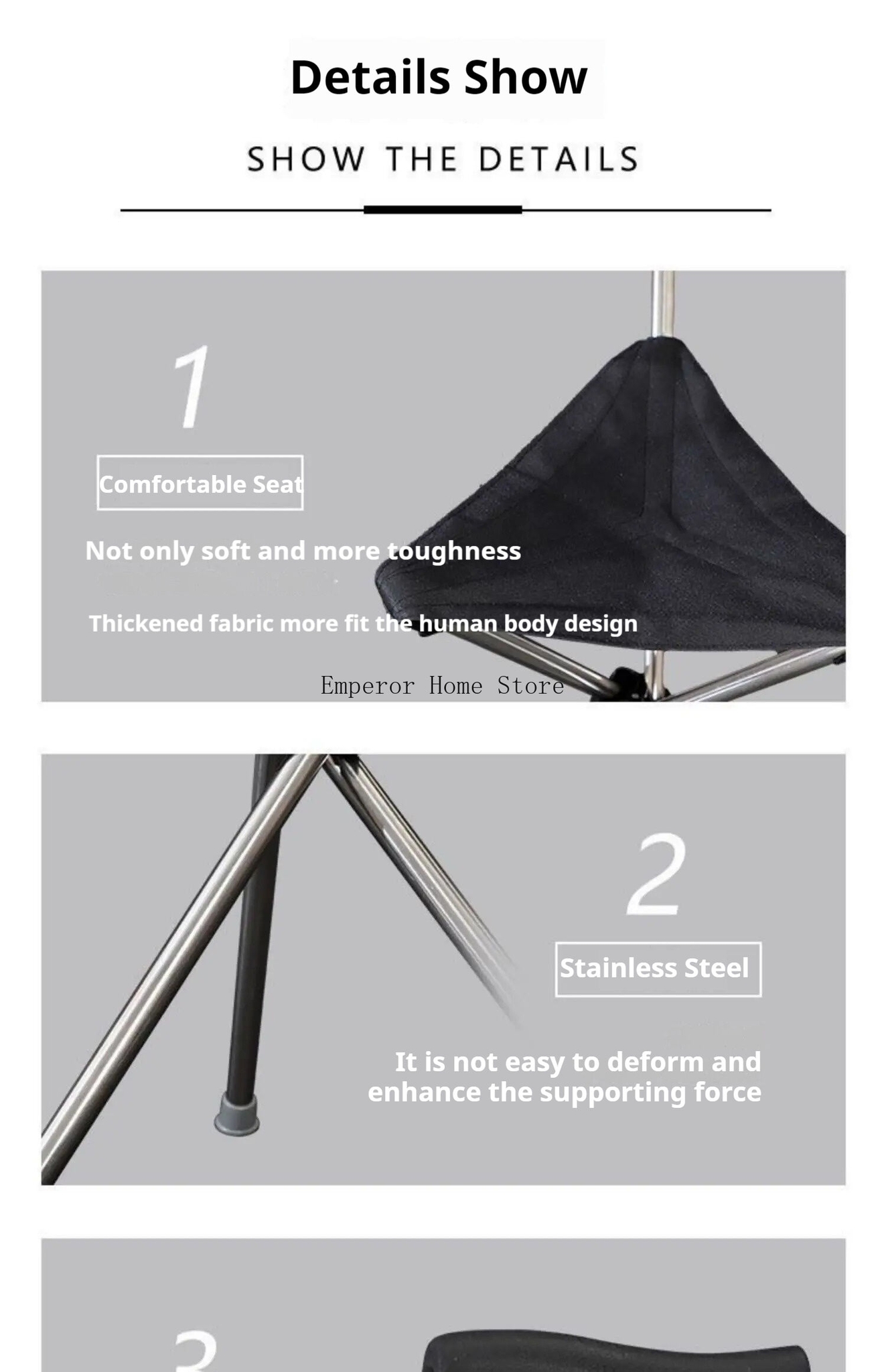 Details Show

SHOW THE DETAILS

1

Comfortable Seat

Not only soft and more toughness

Thickened fabric more fit the human body design

Emperor Home Store

2

Stainless Steel

It is not easy to deform and enhance the supporting force

3