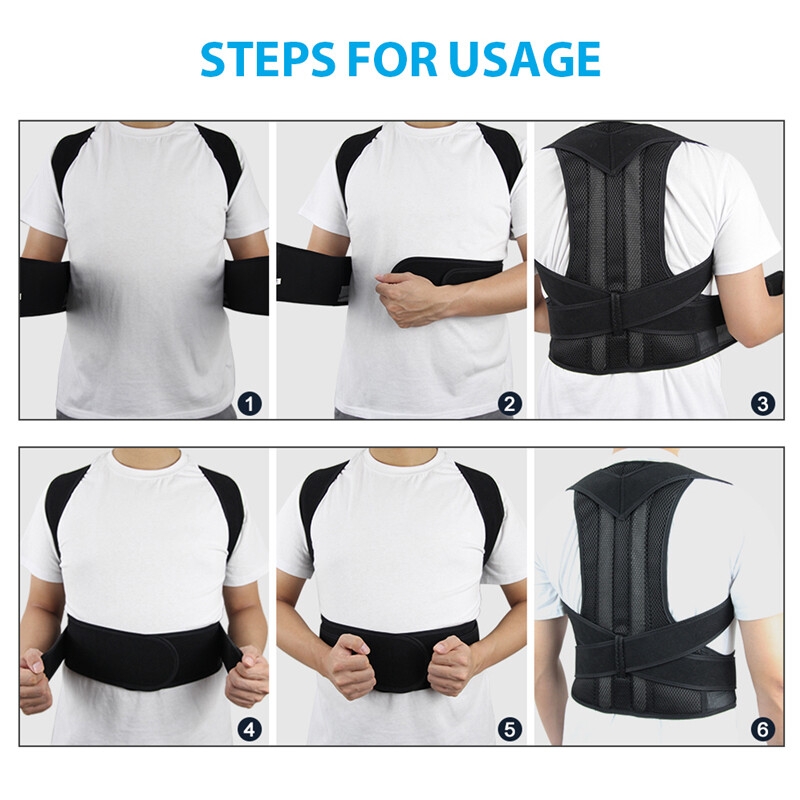 STEPS FOR USAGE

1

2

3

4

5

6