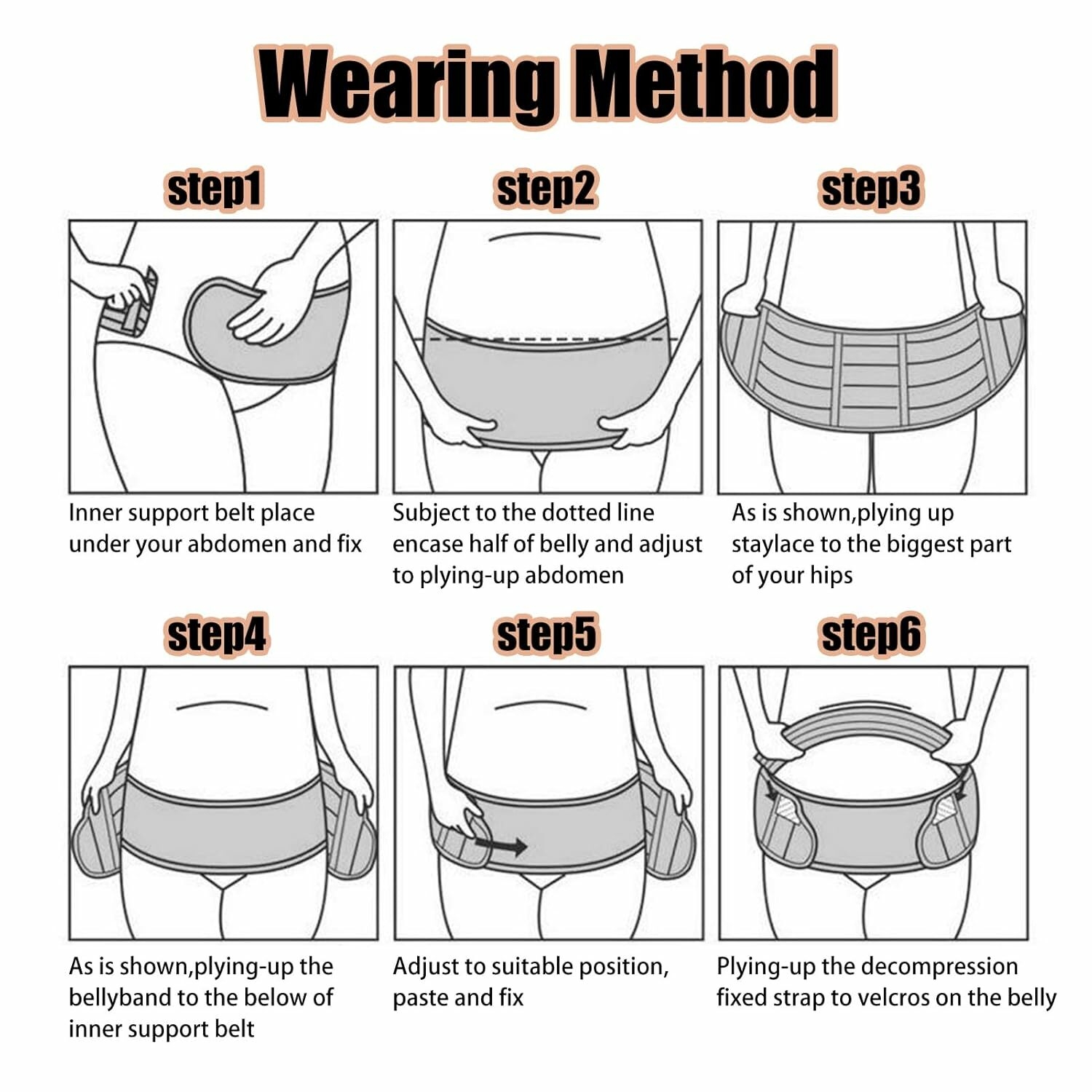 Wearing Method

step1

Inner support belt place under your abdomen and fix

step2

Subject to the dotted line encase half of belly and adjust to plying-up abdomen

step3

As is shown,plying up staylace to the biggest part of your hips

step4

As is shown,plying-up the bellyband to the below of inner support belt

step5

Adjust to suitable position, paste and fix

step6

Plying-up the decompression fixed strap to velcros on the belly