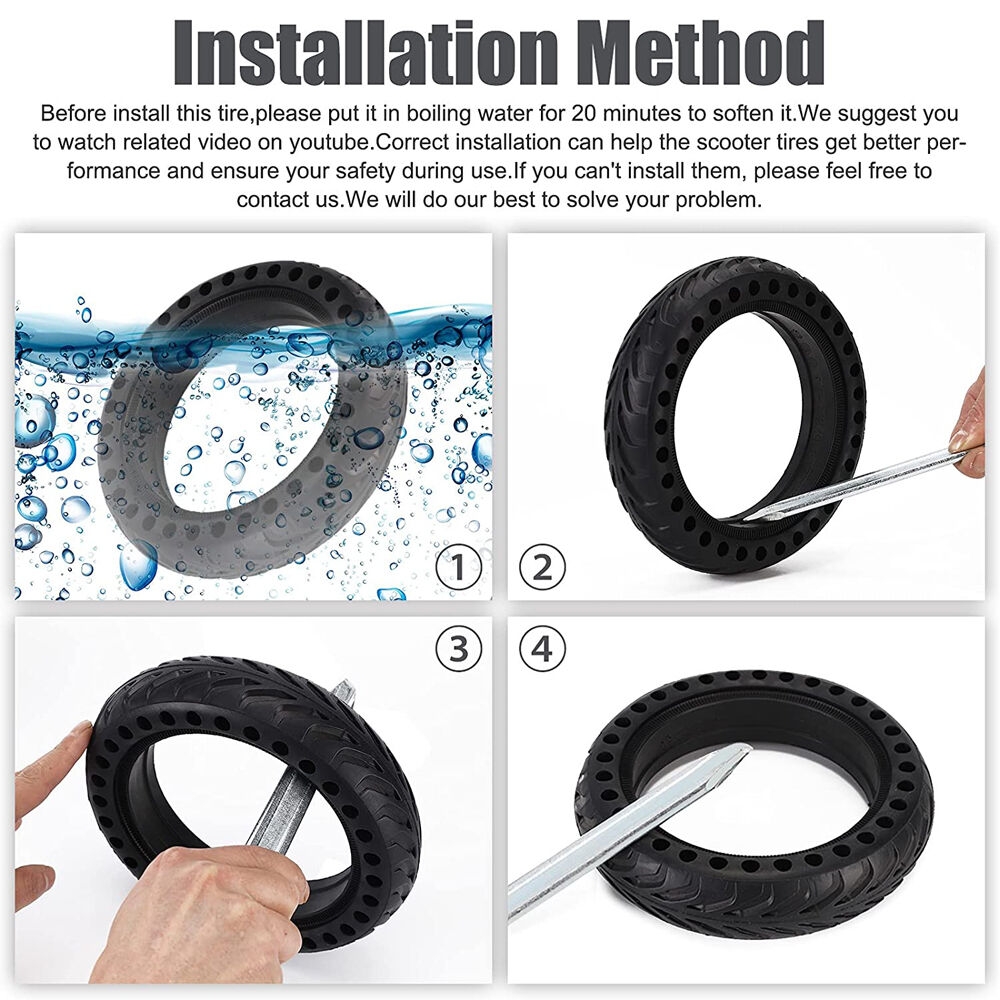 Installation Method

Before install this tire,please put it in boiling water for 20 minutes to soften it.We suggest you to watch related video on youtube.Correct installation can help the scooter tires get better performance and ensure your safety during use.If you can't install them, please feel free to contact us.We will do our best to solve your problem.

①

②

③

④