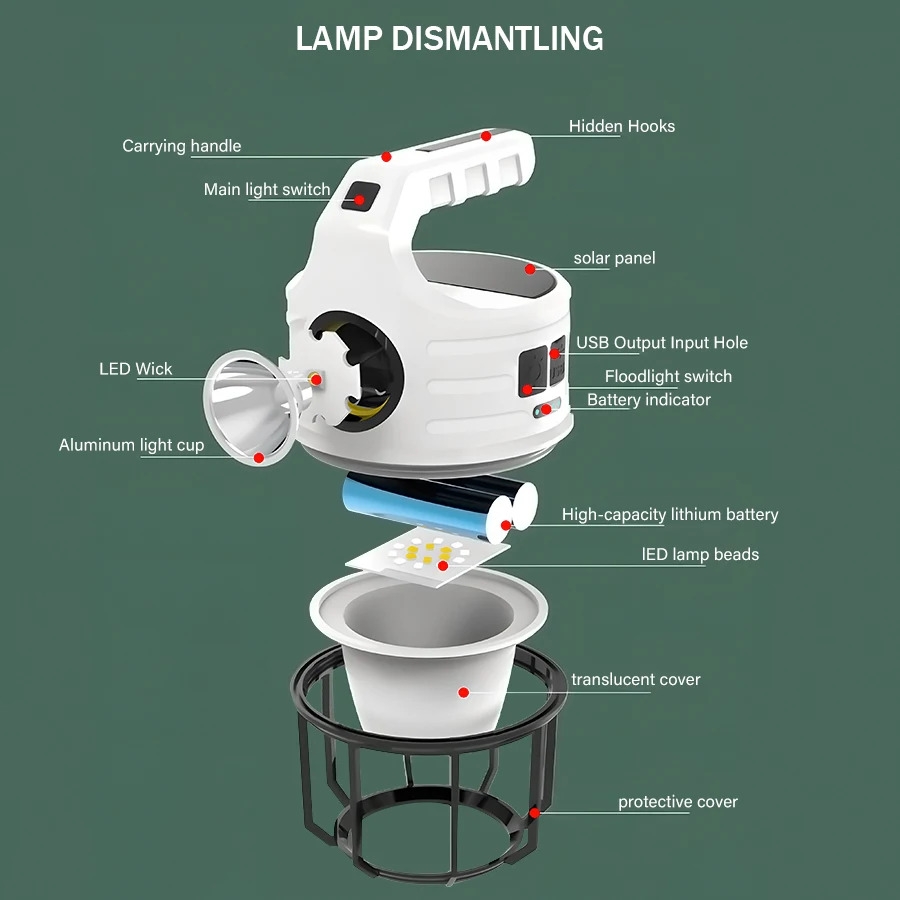 LAMP DISMANTLING

Carrying handle

Hidden Hooks

Main light switch

solar panel

USB Output Input Hole

LED Wick

Floodlight switch

Battery indicator

Aluminum light cup

High-capacity lithium battery

lED lamp beads

translucent cover

protective cover