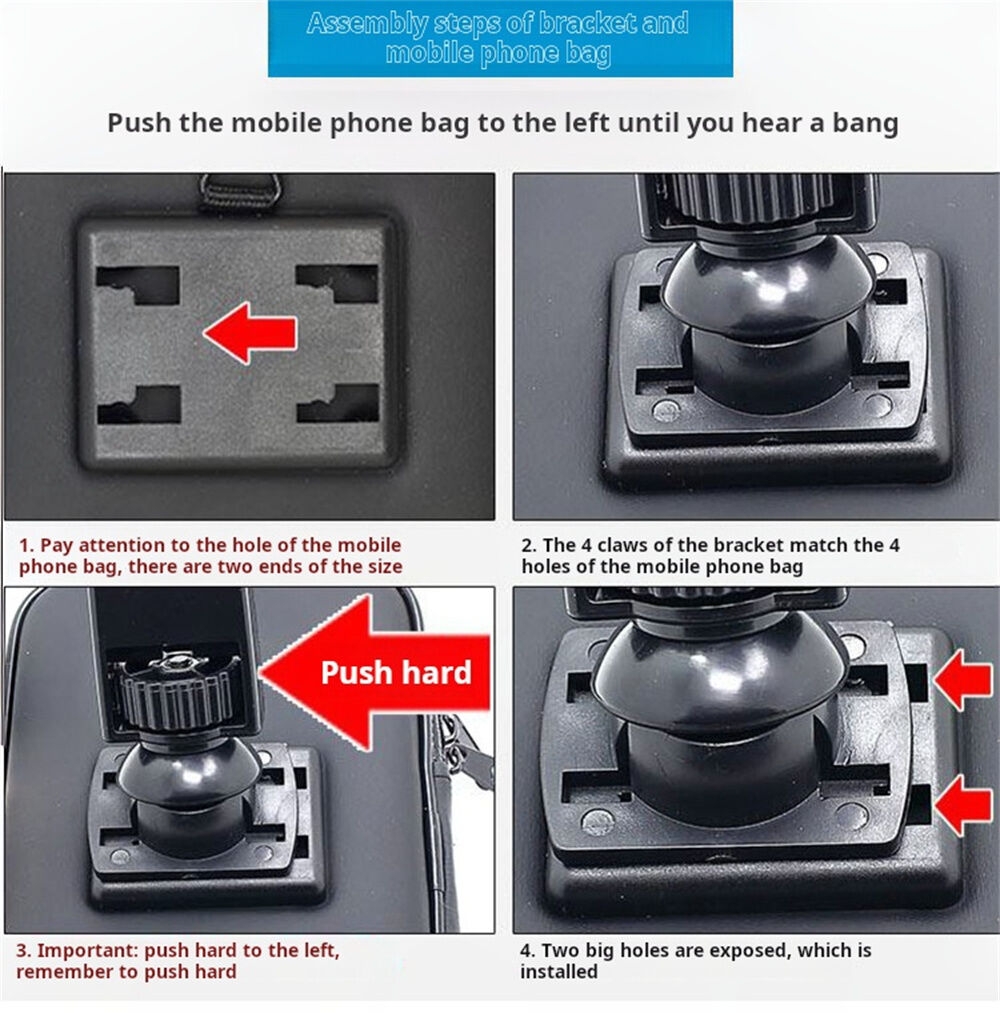 Assembly steps of bracket and mobile phone bag

Push the mobile phone bag to the left until you hear a bang

1. Pay attention to the hole of the mobile phone bag, there are two ends of the size

2. The 4 claws of the bracket match the 4 holes of the mobile phone bag

Push hard

3. Important: push hard to the left, remember to push hard

4. Two big holes are exposed, which is installed