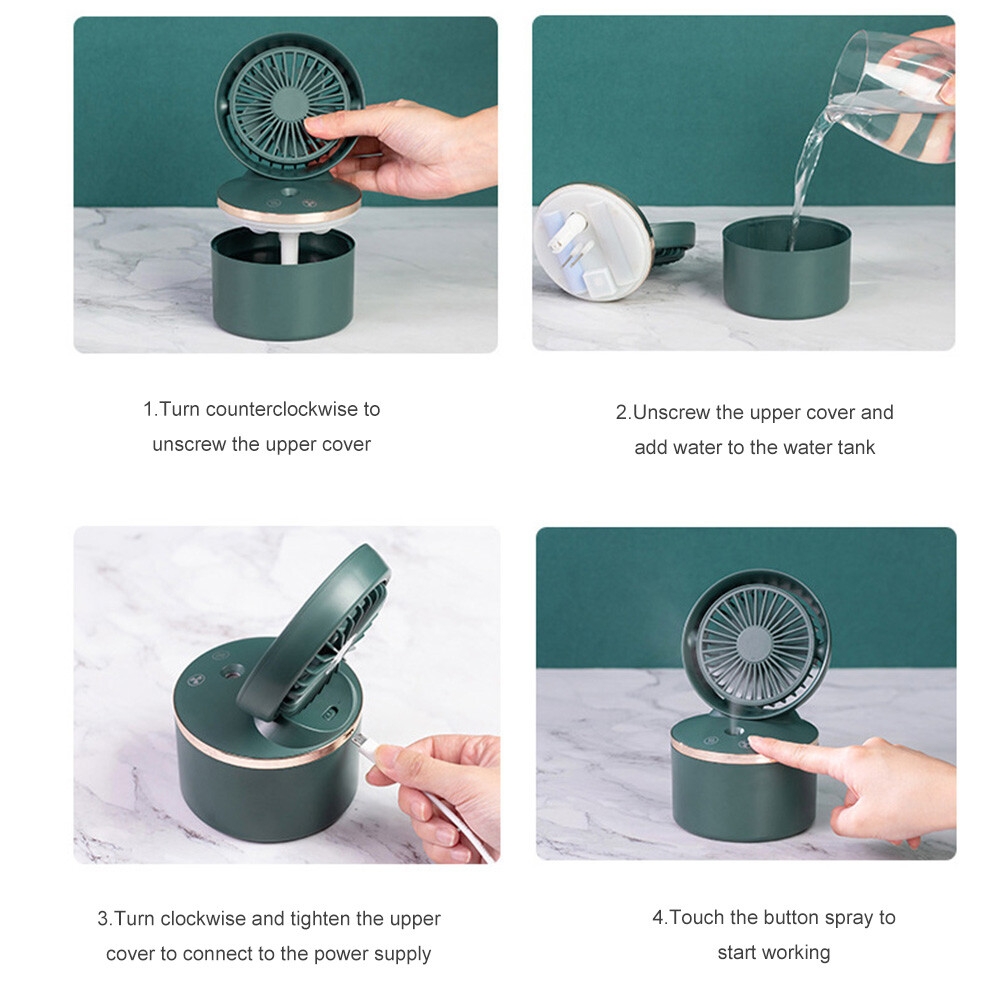 1.Turn counterclockwise to unscrew the upper cover

2.Unscrew the upper cover and add water to the water tank

3.Turn clockwise and tighten the upper cover to connect to the power supply

4.Touch the button spray to start working