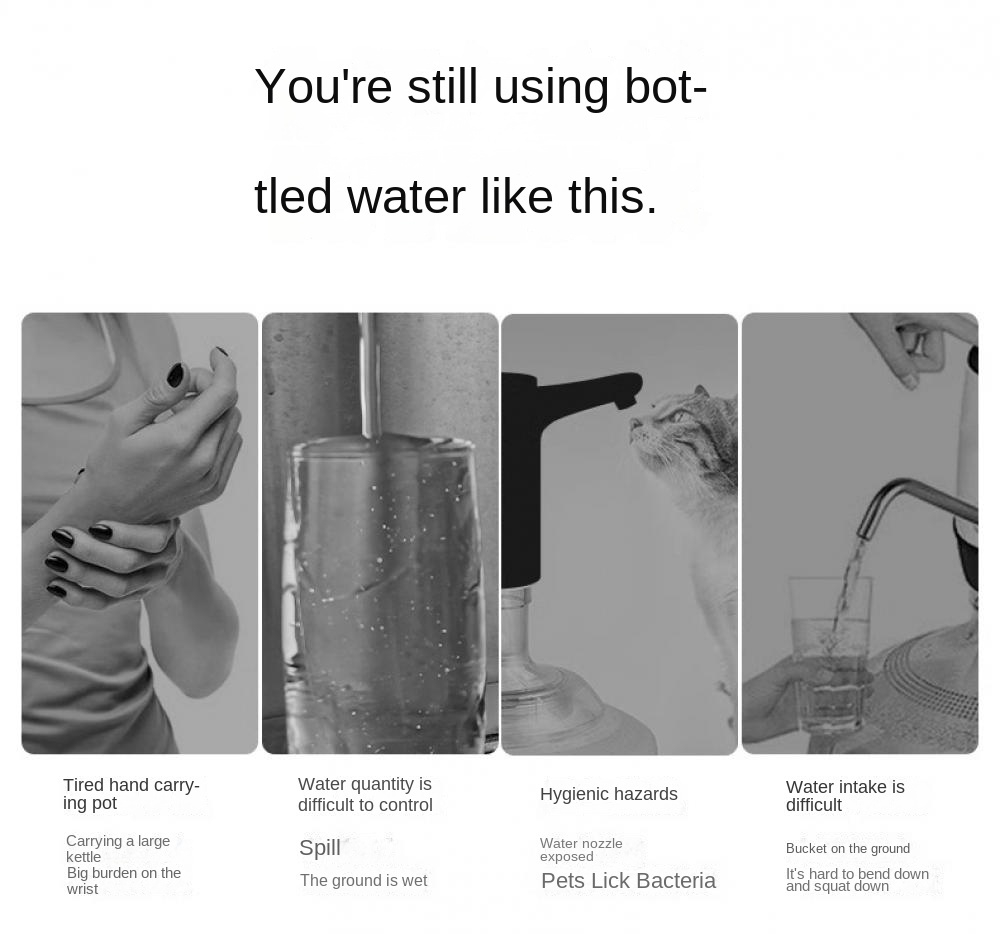 You're still using bottled water like this.

Tired hand carrying pot

Carrying a large kettle
Big burden on the wrist

Water quantity is difficult to control

Spill

The ground is wet

Hygienic hazards

Water nozzle exposed

Pets Lick Bacteria

Water intake is difficult

Bucket on the ground

It's hard to bend down and squat down