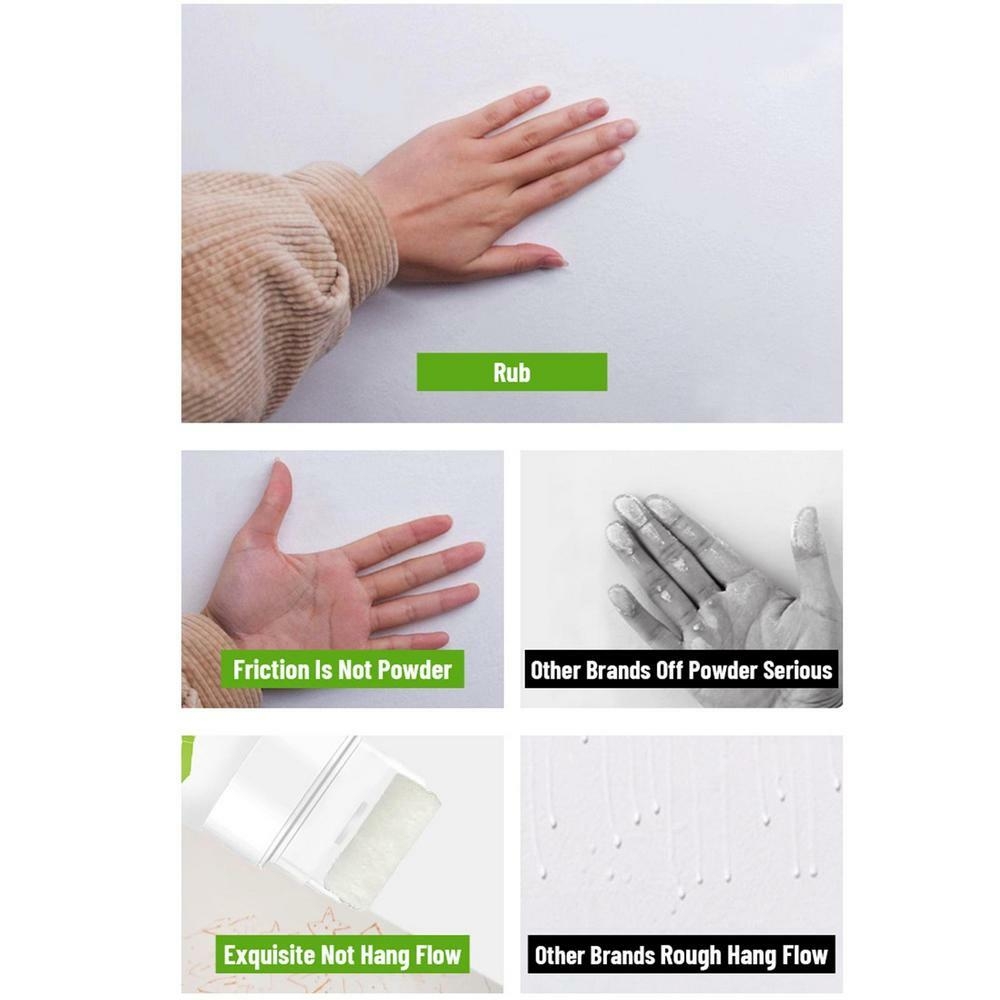 Rub

Friction Is Not Powder

Other Brands Off Powder Serious

Exquisite Not Hang Flow

Other Brands Rough Hang Flow